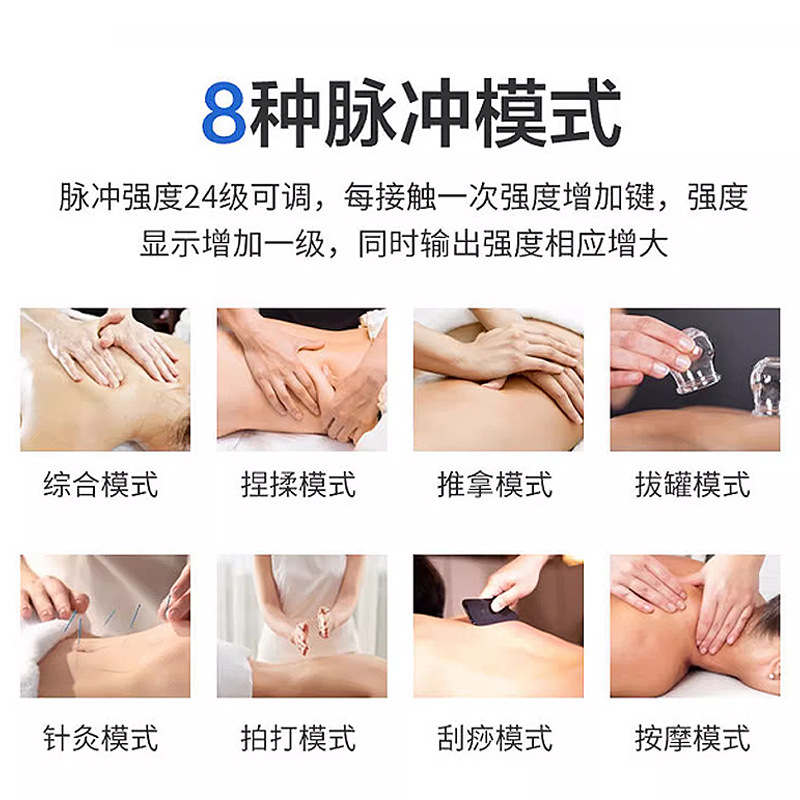 8种脉冲模式

脉冲强度24级可调，每接触一次强度增加键，强度显示增加一级，同时输出强度相应增大

综合模式

捏揉模式

推拿模式

拔罐模式

针灸模式

拍打模式

刮痧模式

按摩模式