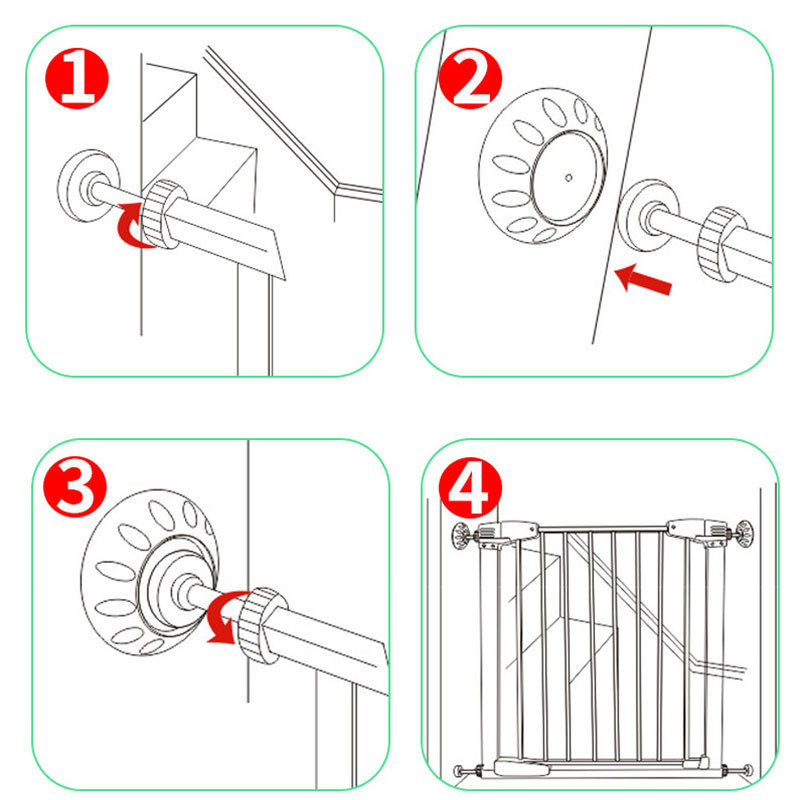 1
2
3
4