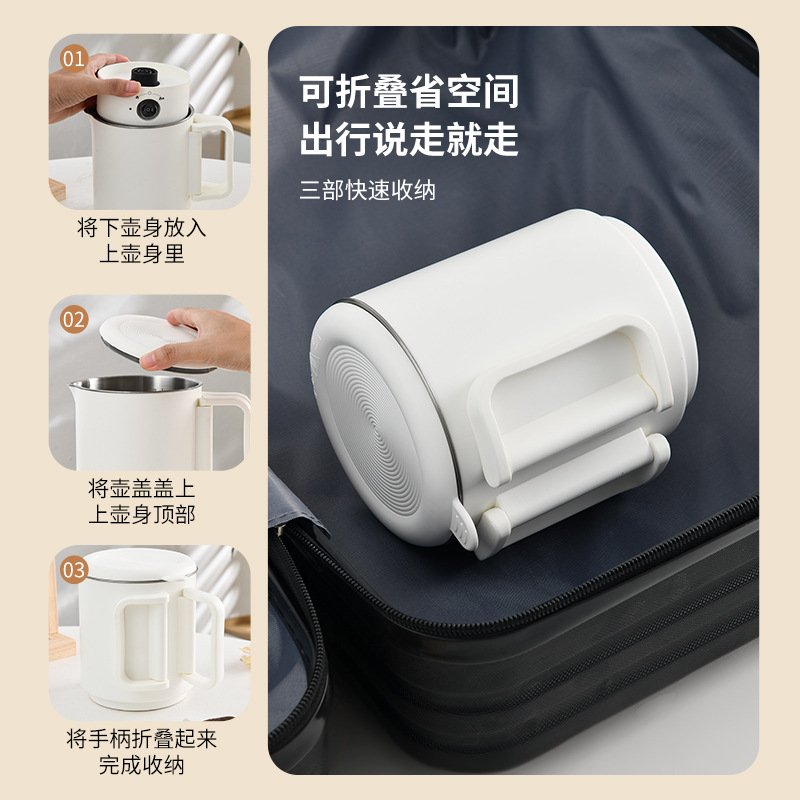 01

将下壶身放入
上壶身里

02

将壶盖盖上
上壶身顶部

03

将手柄折叠起来
完成收纳

可折叠省空间
出行说走就走

三部快速收纳