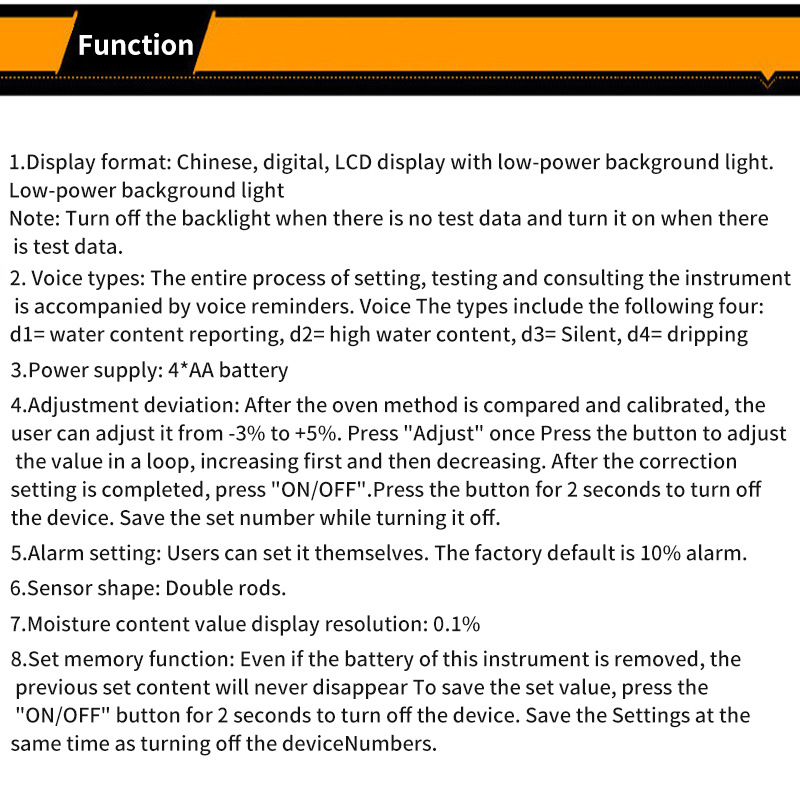 Function

1.Display format: Chinese, digital, LCD display with low-power background light. Low-power background light
Note: Turn off the backlight when there is no test data and turn it on when there is test data.

2. Voice types: The entire process of setting, testing and consulting the instrument is accompanied by voice reminders. Voice The types include the following four: d1= water content reporting, d2= high water content, d3= Silent, d4= dripping

3.Power supply: 4*AA battery

4.Adjustment deviation: After the oven method is compared and calibrated, the user can adjust it from -3% to +5%. Press "Adjust" once Press the button to adjust the value in a loop, increasing first and then decreasing. After the correction setting is completed, press "ON/OFF".Press the button for 2 seconds to turn off the device. Save the set number while turning it off.

5.Alarm setting: Users can set it themselves. The factory default is 10% alarm.

6.Sensor shape: Double rods.

7.Moisture content value display resolution: 0.1%

8.Set memory function: Even if the battery of this instrument is removed, the previous set content will never disappear To save the set value, press the "ON/OFF" button for 2 seconds to turn off the device. Save the Settings at the same time as turning off the deviceNumbers.