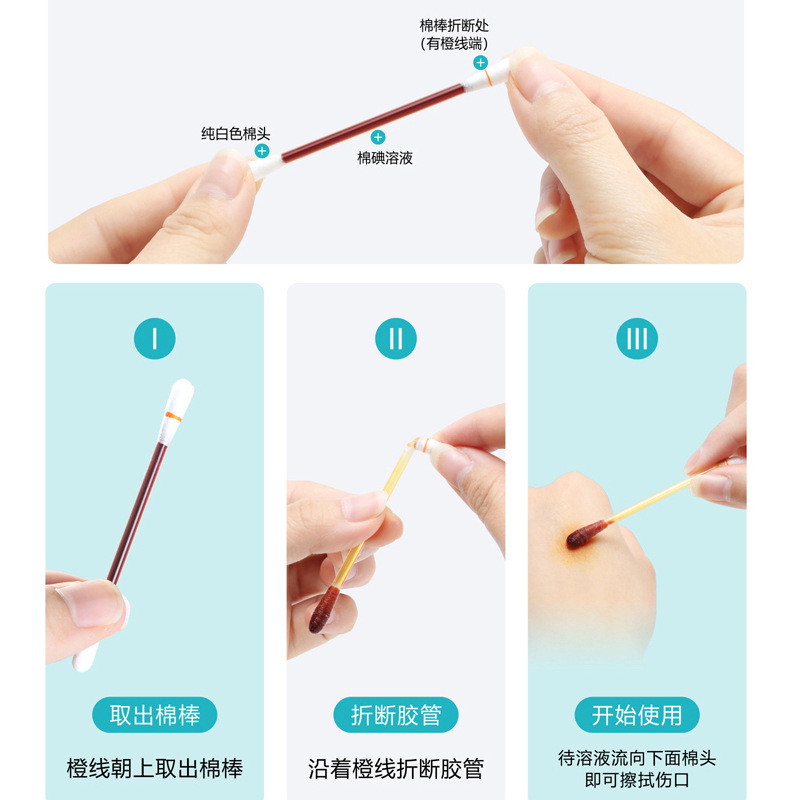 棉棒折断处
(有橙线端)

纯白色棉头

棉碘溶液

I

取出棉棒

橙线朝上取出棉棒

II

折断胶管

沿着橙线折断胶管

III

开始使用

待溶液流向下面棉头
即可擦拭伤口