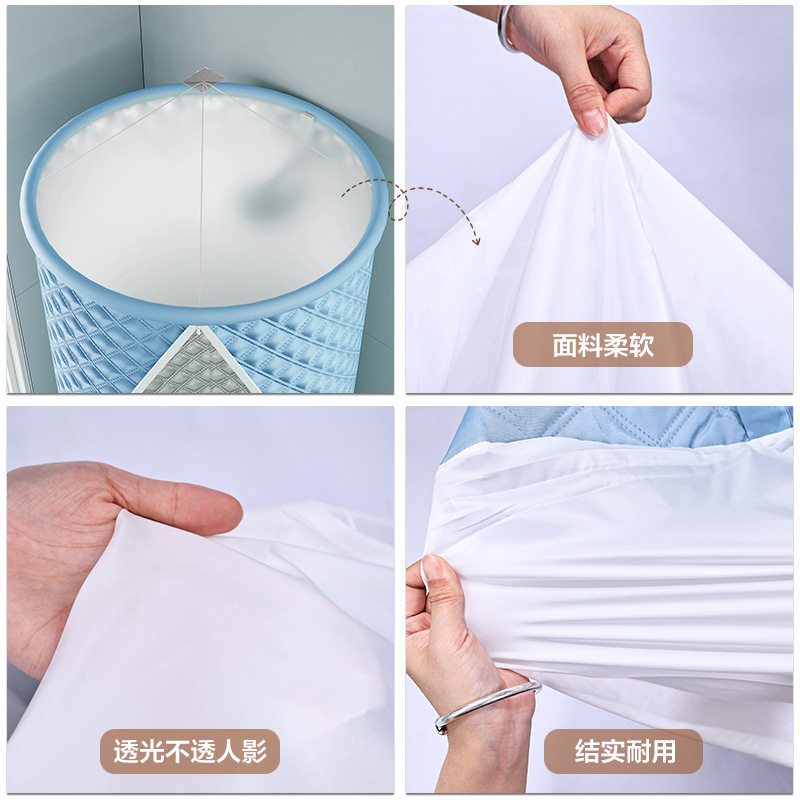 面料柔软

透光不透人影

结实耐用