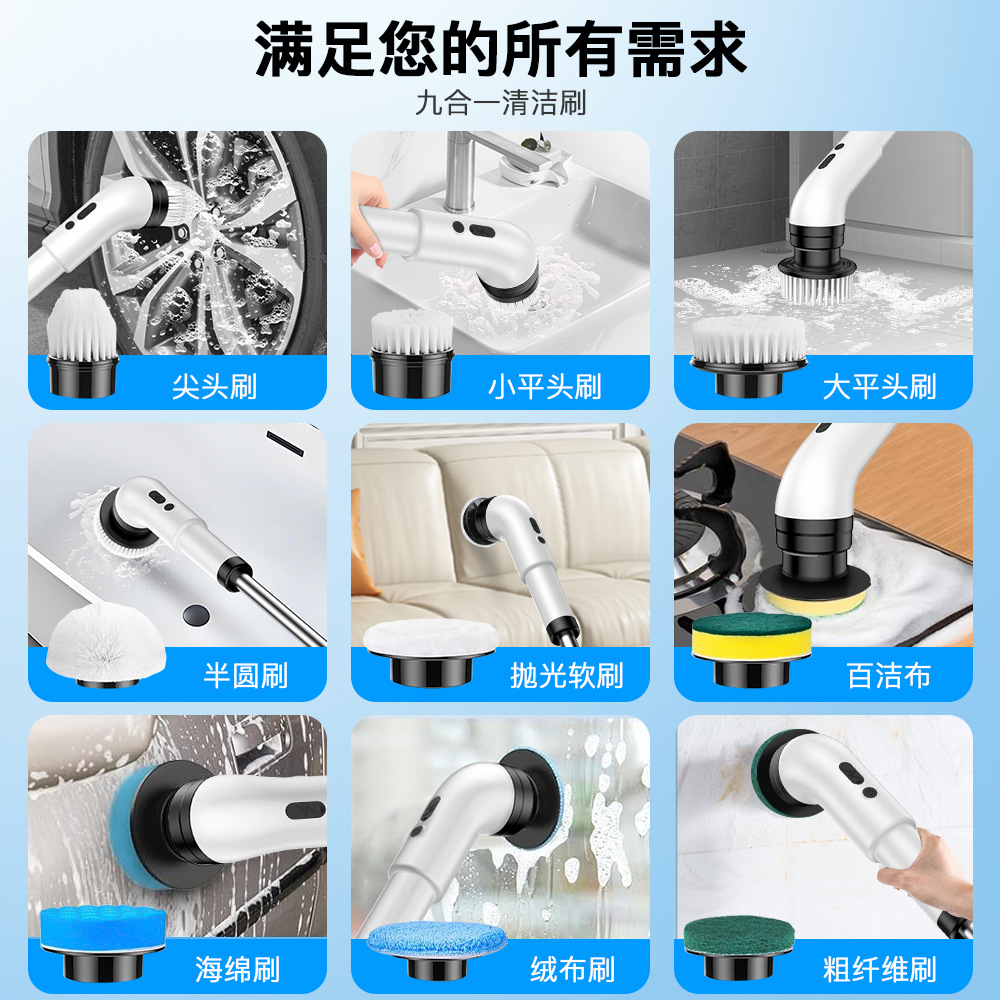 满足您的所有需求
九合一清洁刷

尖头刷

小平头刷

大平头刷

半圆刷

抛光软刷

百洁布

海绵刷

绒布刷

粗纤维刷