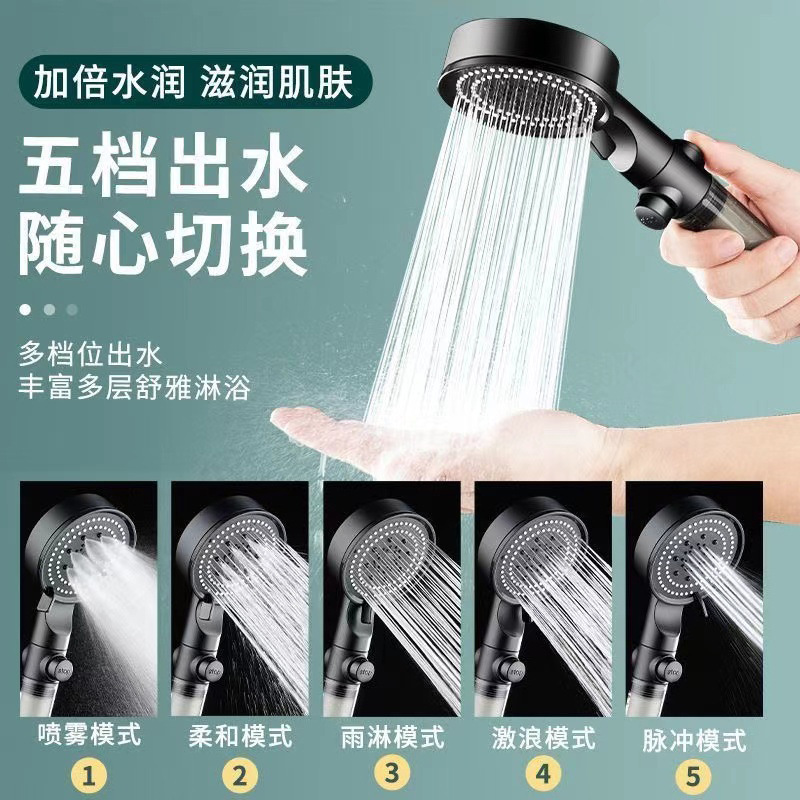 加倍水润 滋润肌肤

五档出水
随心切换

多档位出水
丰富多层舒雅淋浴

喷雾模式
1

柔和模式
2

雨淋模式
3

激浪模式
4

脉冲模式
5