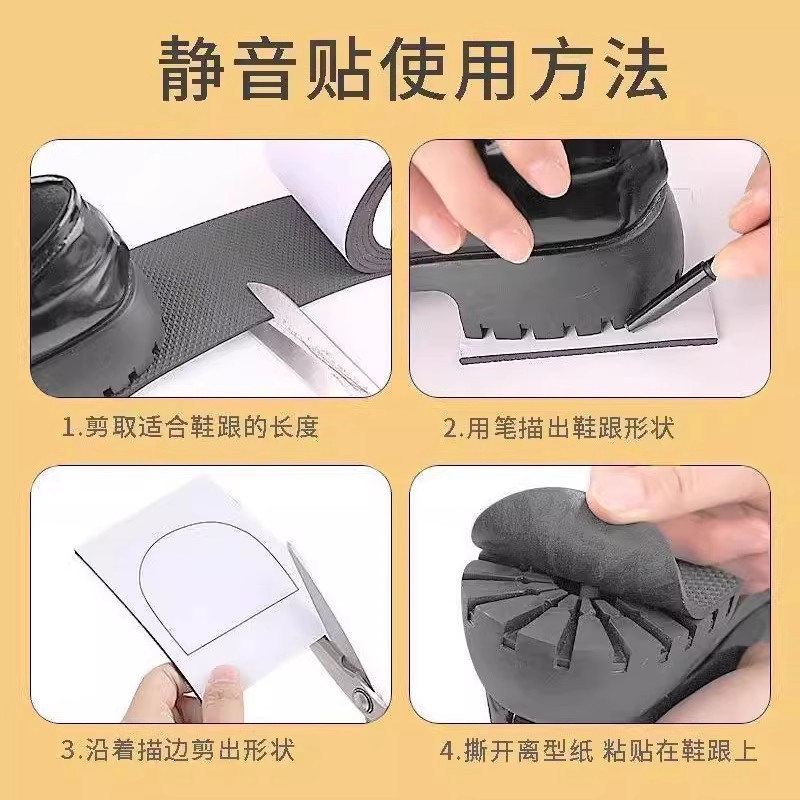 静音贴使用方法

1.剪取适合鞋跟的长度

2.用笔描出鞋跟形状

3.沿着描边剪出形状

4.撕开离型纸 粘贴在鞋跟上