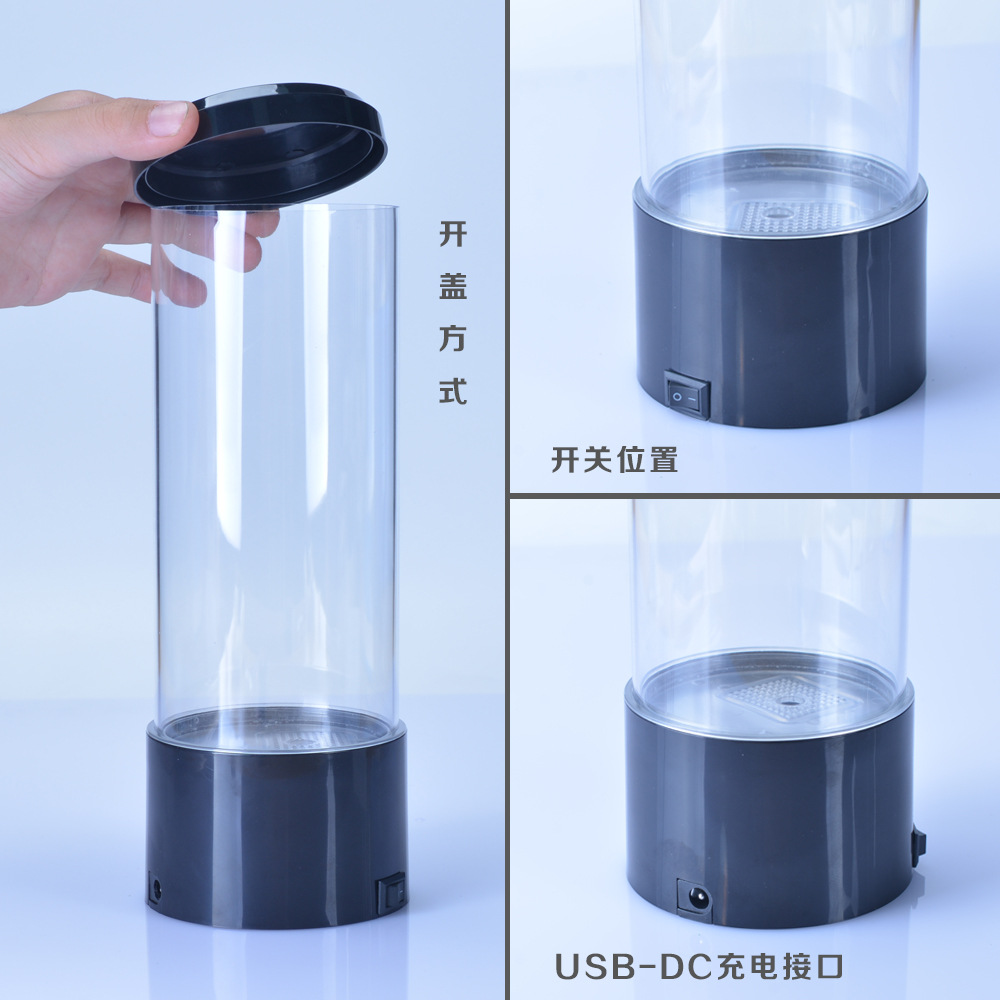 开盖方式

开关位置

USB-DC充电接口