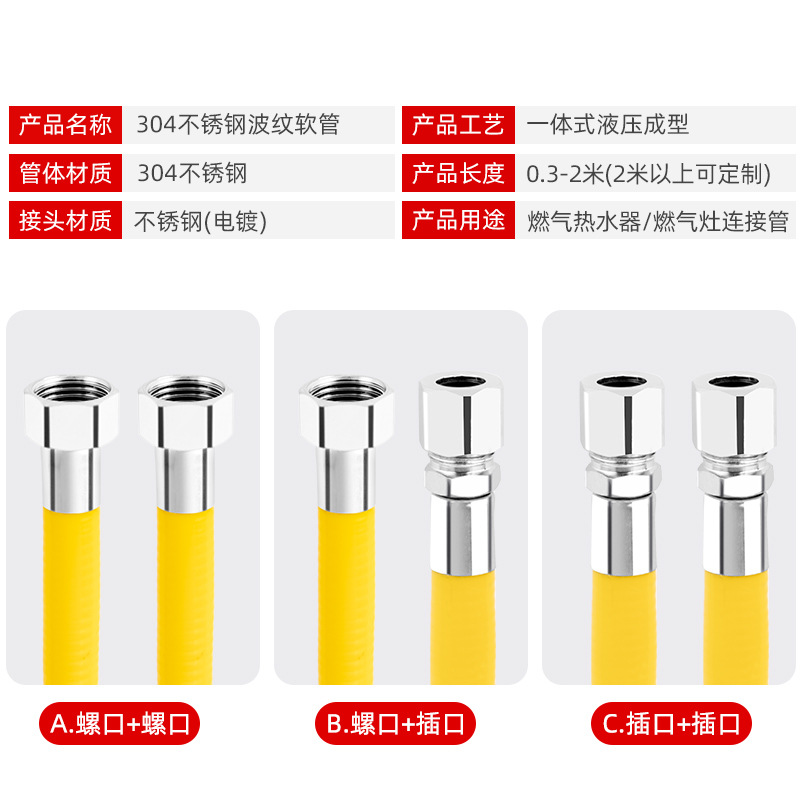 | 产品名称 | 304不锈钢波纹软管 | 产品工艺 | 一体式液压成型 |
|---|---|---|---|
| 管体材质 | 304不锈钢 | 产品长度 | 0.3-2米(2米以上可定制) |
| 接头材质 | 不锈钢(电镀) | 产品用途 | 燃气热水器/燃气灶连接管 |

A.螺口+螺口

B.螺口+插口

C.插口+插口