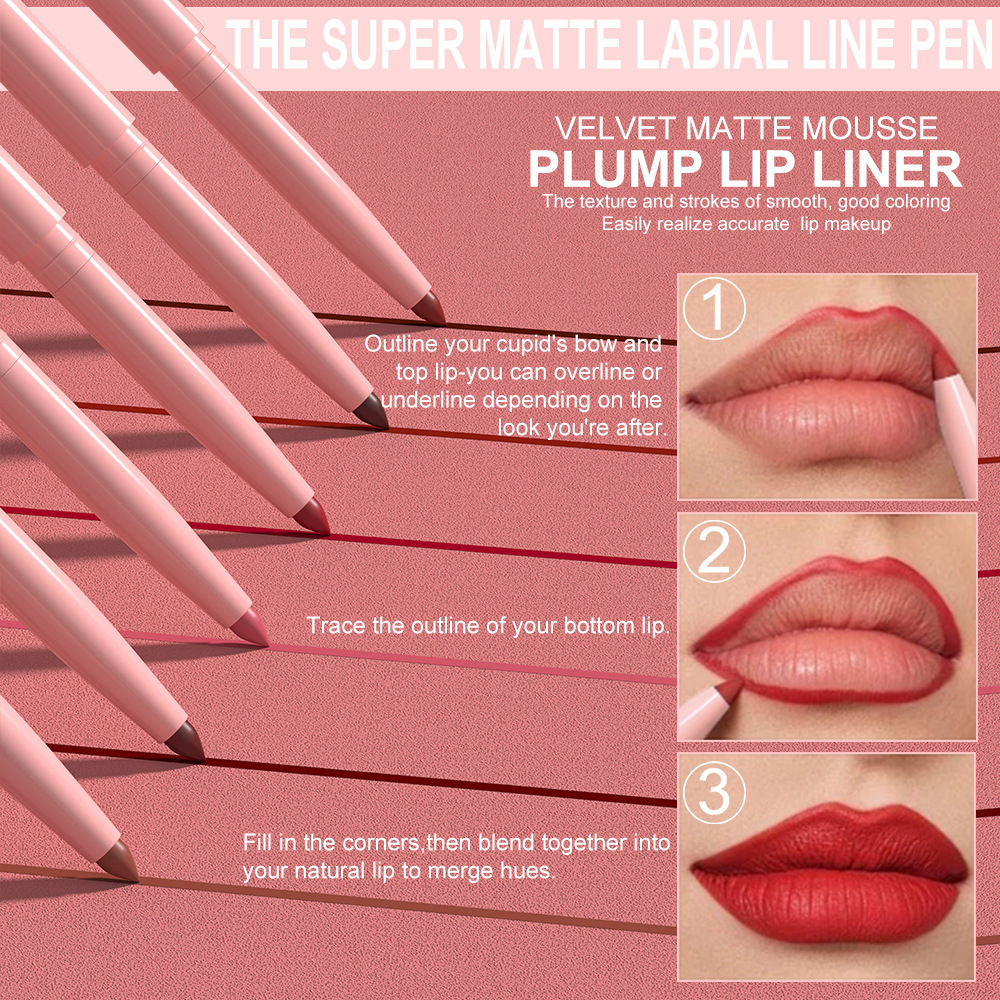 THE SUPER MATTE LABIAL LINE PEN

VELVET MATTE MOUSSE
PLUMP LIP LINER
The texture and strokes of smooth, good coloring
Easily realize accurate lip makeup

1

Outline your cupid's bow and top lip-you can overline or underline depending on the look you're after.

2

Trace the outline of your bottom lip.

3

Fill in the corners,then blend together into your natural lip to merge hues.