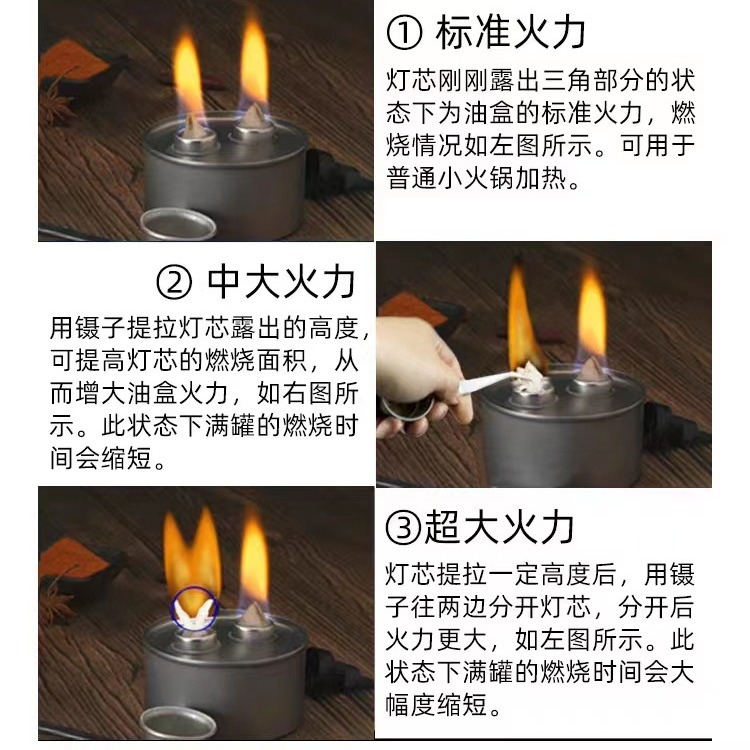 ① 标准火力

灯芯刚刚露出三角部分的状态下为油盒的标准火力，燃烧情况如左图所示。可用于普通小火锅加热。

② 中大火力

用镊子提拉灯芯露出的高度，可提高灯芯的燃烧面积，从而增大油盒火力，如右图所示。此状态下满罐的燃烧时间会缩短。

③超大火力

灯芯提拉一定高度后，用镊子往两边分开灯芯，分开后火力更大，如左图所示。此状态下满罐的燃烧时间会大幅度缩短。