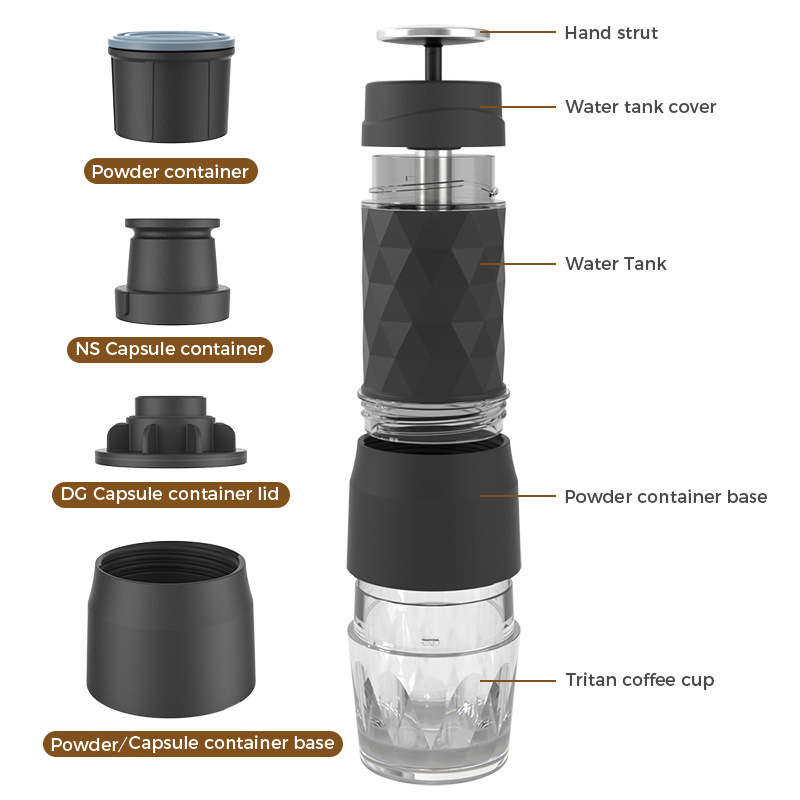 Powder container

NS Capsule container

DG Capsule container lid

Powder/Capsule container base

Hand strut

Water tank cover

Water Tank

Powder container base

Tritan coffee cup