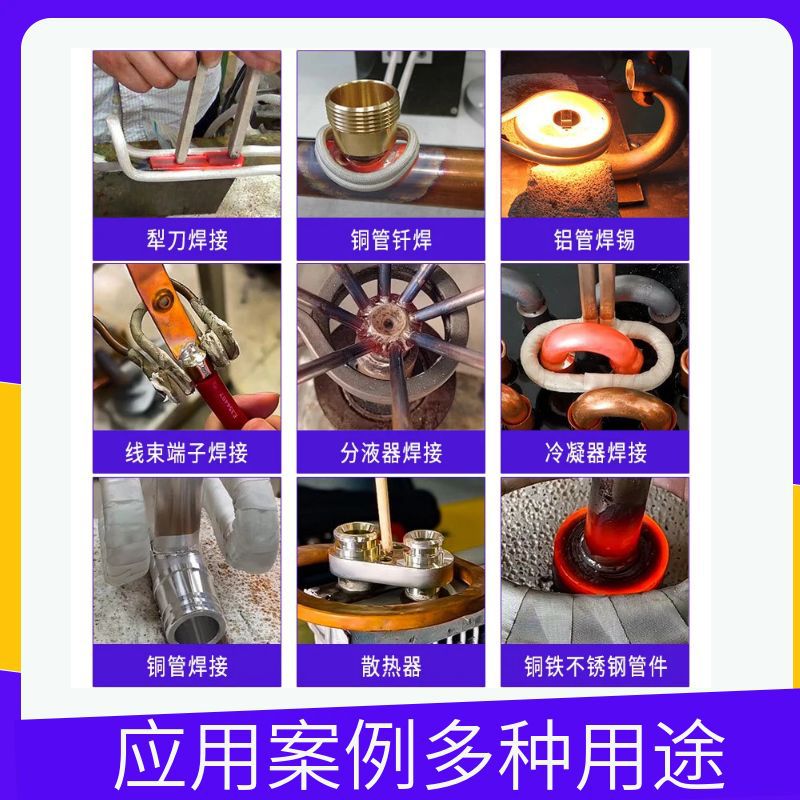 犁刀焊接

铜管钎焊

铝管焊锡

线束端子焊接

分液器焊接

冷凝器焊接

铜管焊接

散热器

铜铁不锈钢管件

应用案例多种用途