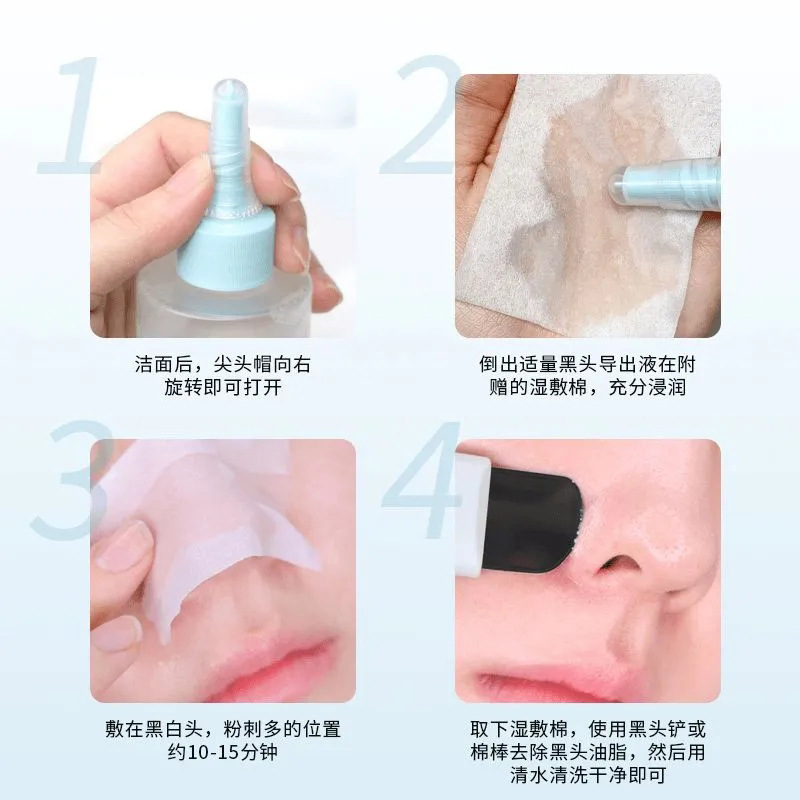 1

洁面后，尖头帽向右旋转即可打开

2

倒出适量黑头导出液在附赠的湿敷棉，充分浸润

3

敷在黑白头，粉刺多的位置约10-15分钟

4

取下湿敷棉，使用黑头铲或棉棒去除黑头油脂，然后用清水清洗干净即可