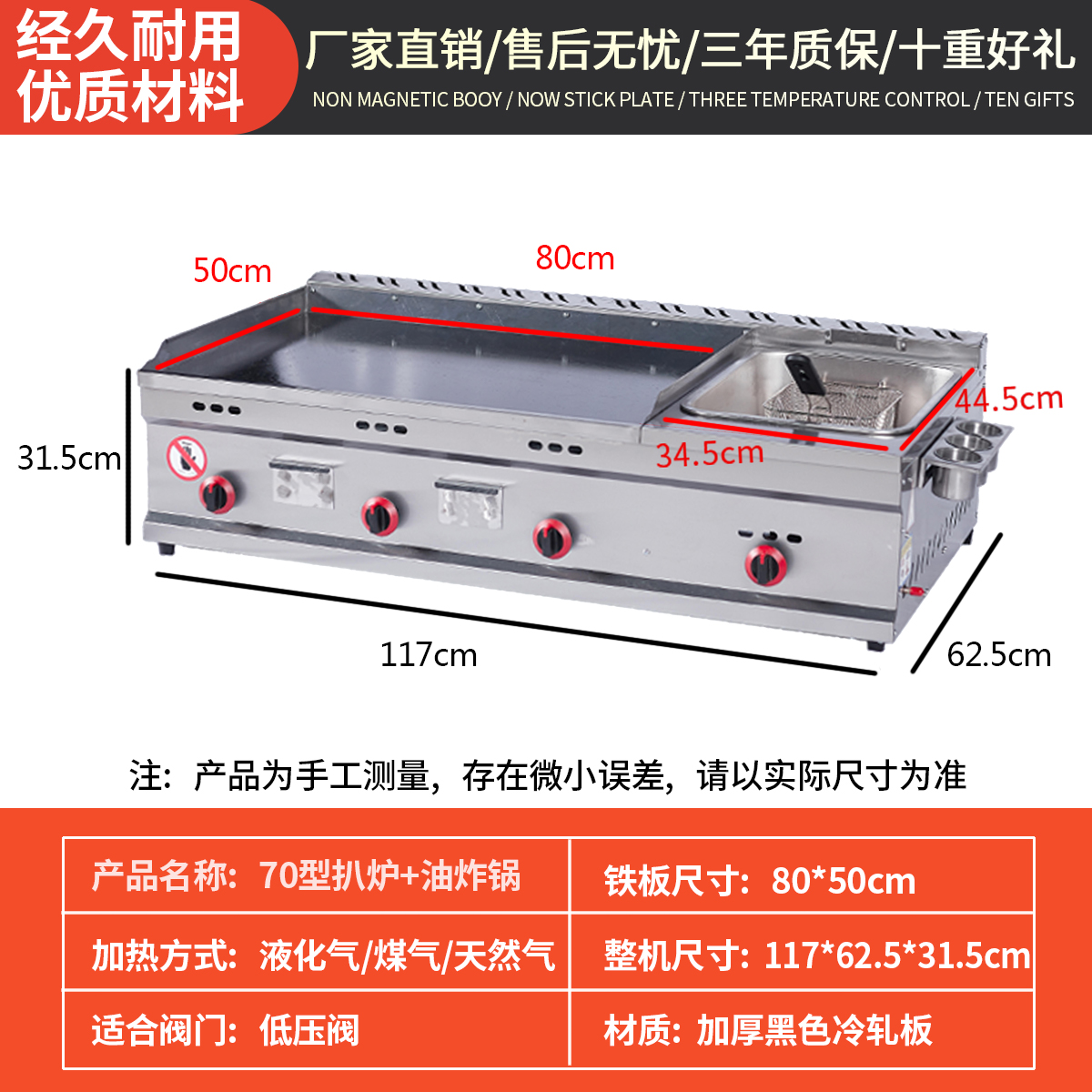 经久耐用
优质材料

厂家直销/售后无忧/三年质保/十重好礼
NON MAGNETIC BOOY / NOW STICK PLATE / THREE TEMPERATURE CONTROL / TEN GIFTS

50cm
80cm
44.5cm
34.5cm
31.5cm
117cm
62.5cm

注：产品为手工测量，存在微小误差，请以实际尺寸为准

| 产品名称：70型扒炉+油炸锅 | 铁板尺寸：80*50cm |
|---|---|
| 加热方式：液化气/煤气/天然气 | 整机尺寸：117*62.5*31.5cm |
| 适合阀门：低压阀 | 材质：加厚黑色冷轧板 |