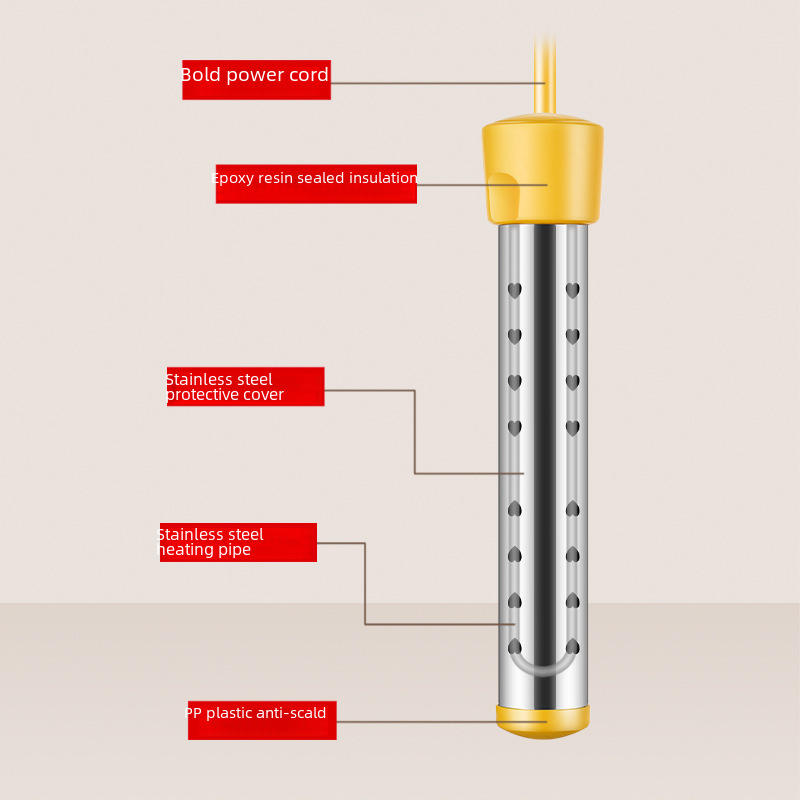 Bold power cord

Epoxy resin sealed insulation

Stainless steel protective cover

Stainless steel heating pipe

PP plastic anti-scald