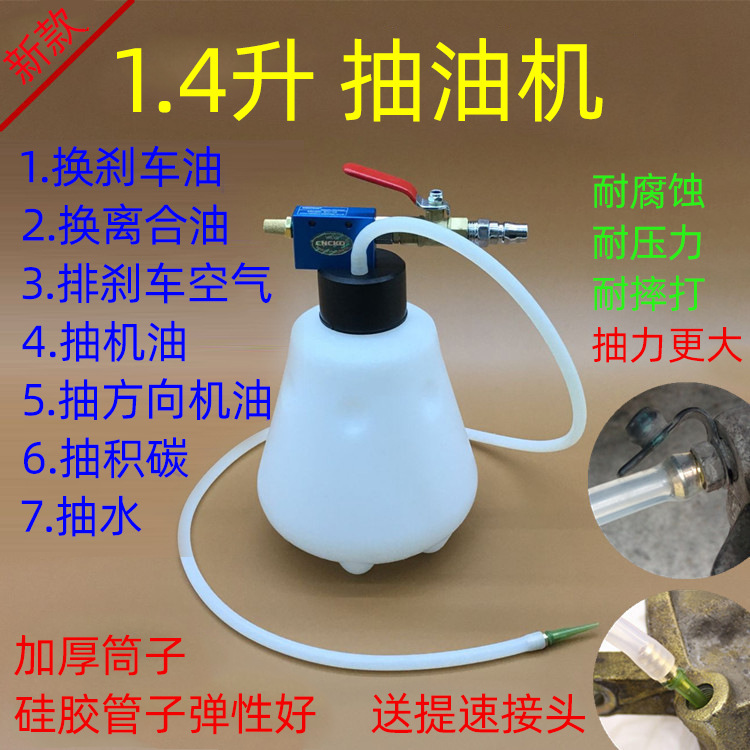 新款

1.4升 抽油机

1.换刹车油
2.换离合油
3.排刹车空气
4.抽机油
5.抽方向机油
6.抽积碳
7.抽水

ENCKO

耐腐蚀
耐压力
耐摔打
抽力更大

加厚筒子
硅胶管子弹性好

送提速接头