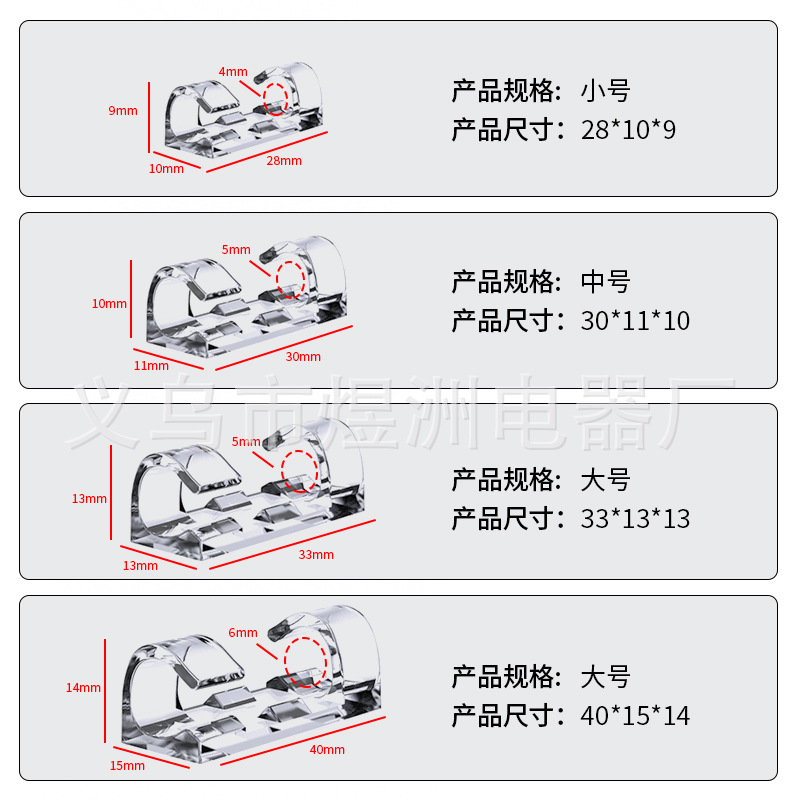 4mm
9mm
10mm
28mm

产品规格：小号
产品尺寸：28*10*9

5mm
10mm
11mm
30mm

产品规格：中号
产品尺寸：30*11*10

义乌市煜洲电器厂

5mm
13mm
13mm
33mm

产品规格：大号
产品尺寸：33*13*13

6mm
14mm
15mm
40mm

产品规格：大号
产品尺寸：40*15*14