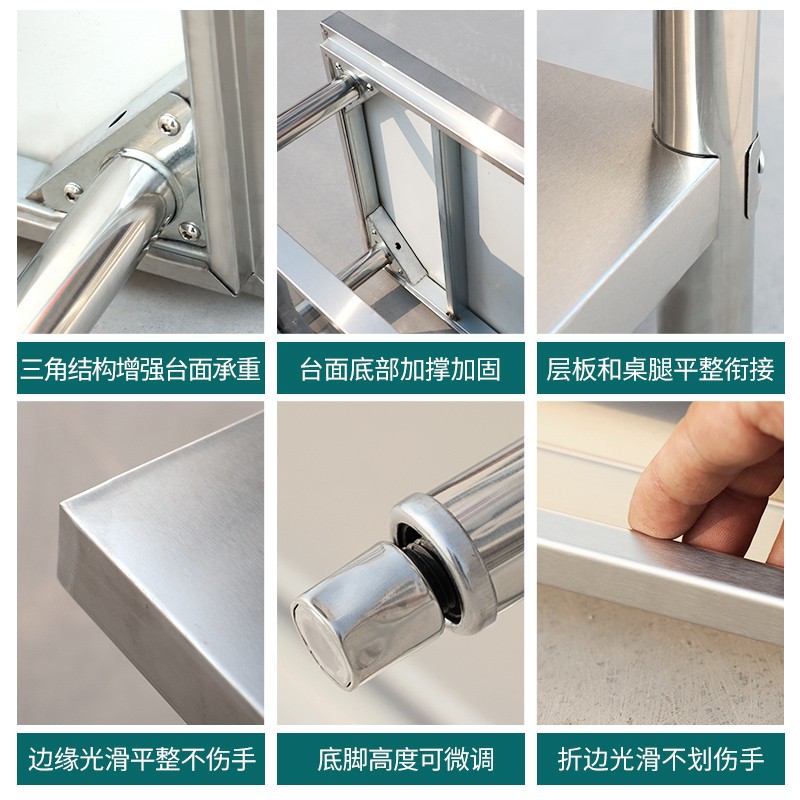 三角结构增强台面承重

台面底部加撑加固

层板和桌腿平整衔接

边缘光滑平整不伤手

底脚高度可微调

折边光滑不划伤手