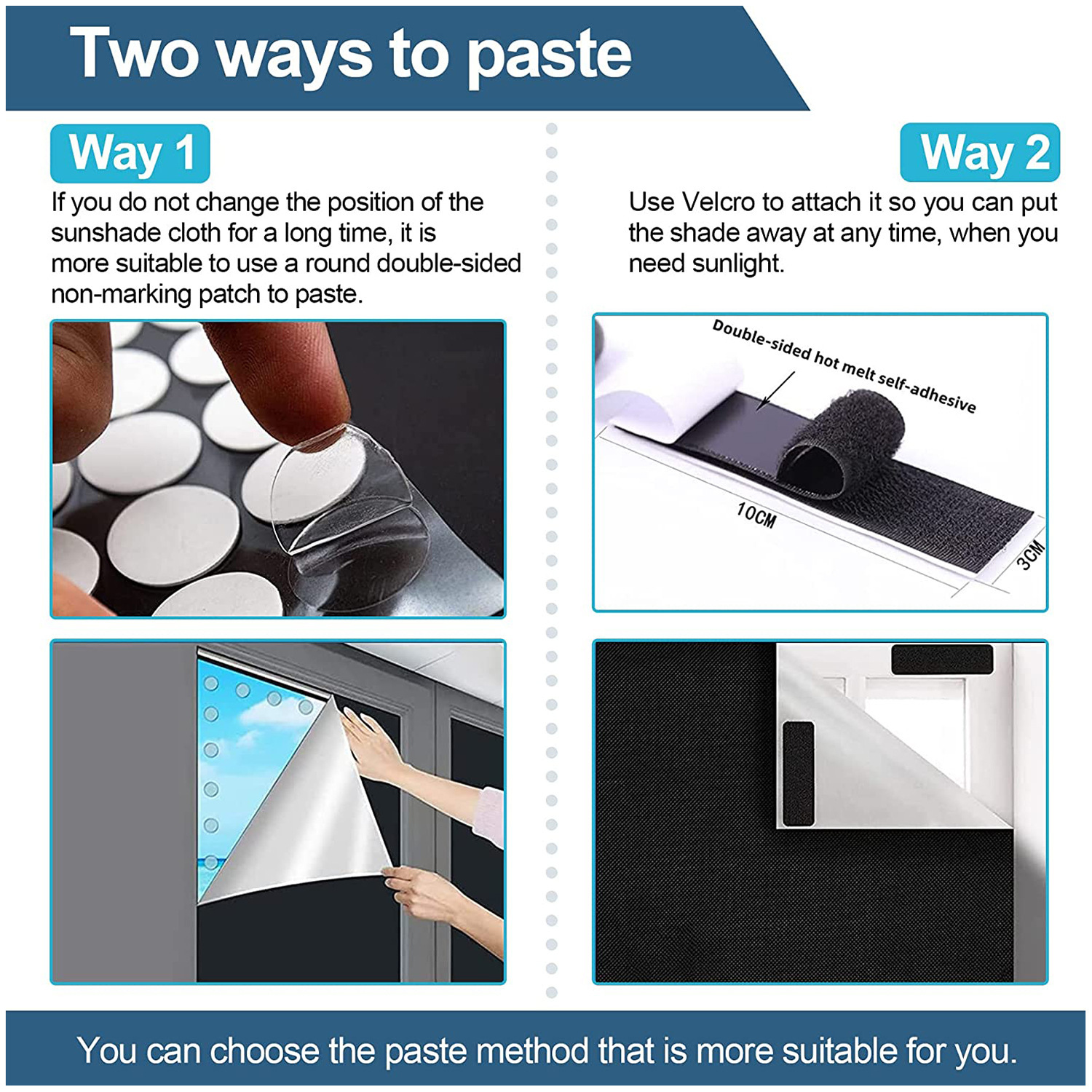 Two ways to paste

Way 1

If you do not change the position of the sunshade cloth for a long time, it is more suitable to use a round double-sided non-marking patch to paste.

Way 2

Use Velcro to attach it so you can put the shade away at any time, when you need sunlight.

Double-sided hot melt self-adhesive

10CM

3CM

You can choose the paste method that is more suitable for you.