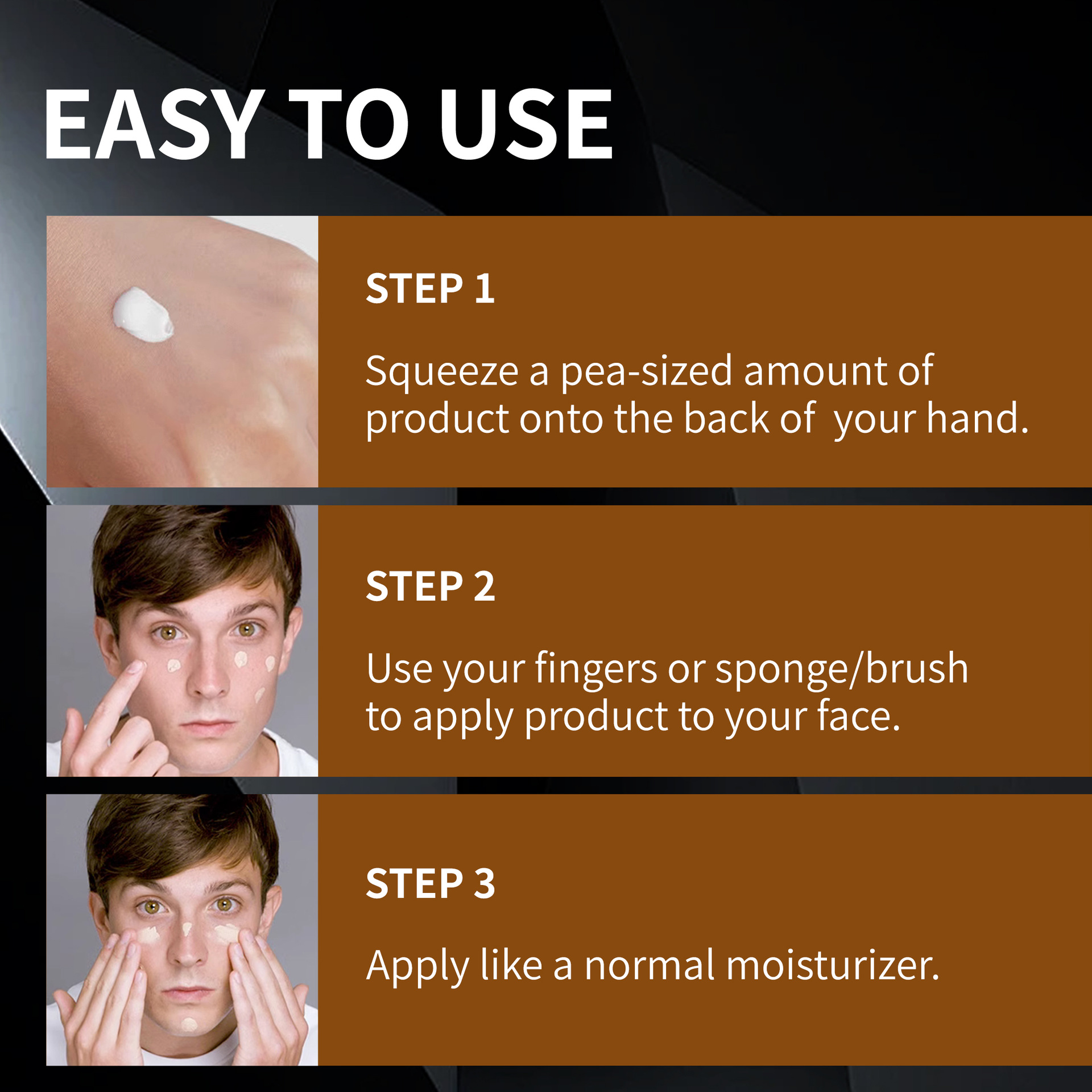 EASY TO USE

STEP 1

Squeeze a pea-sized amount of product onto the back of your hand.

STEP 2

Use your fingers or sponge/brush to apply product to your face.

STEP 3

Apply like a normal moisturizer.