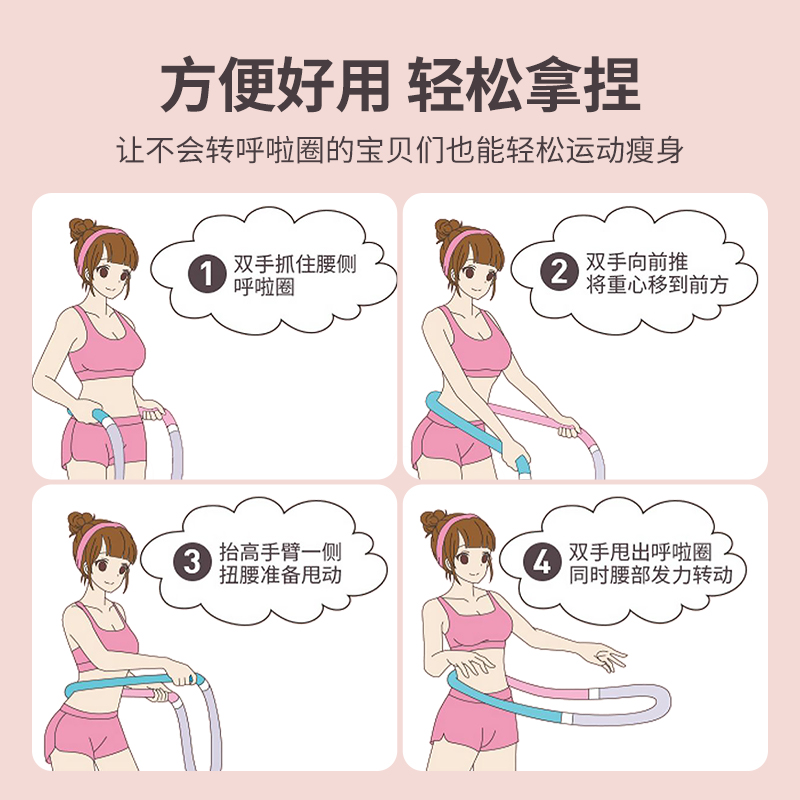 方便好用 轻松拿捏

让不会转呼啦圈的宝贝们也能轻松运动瘦身

1 双手抓住腰侧呼啦圈

2 双手向前推 将重心移到前方

3 抬高手臂一侧 扭腰准备甩动

4 双手甩出呼啦圈 同时腰部发力转动