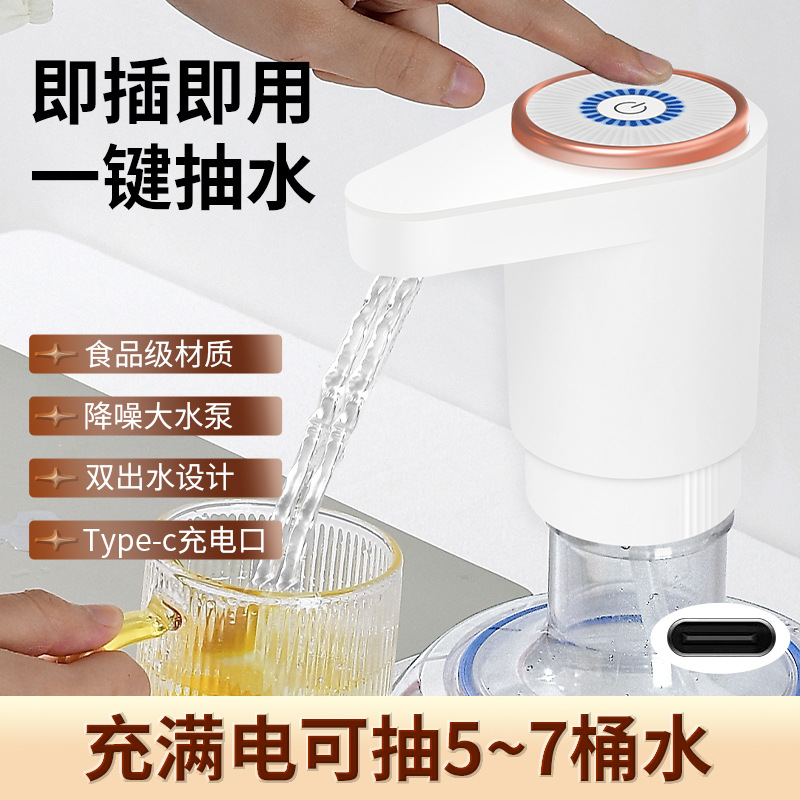 即插即用
一键抽水

食品级材质
降噪大水泵
双出水设计
Type-c充电口

充满电可抽5~7桶水