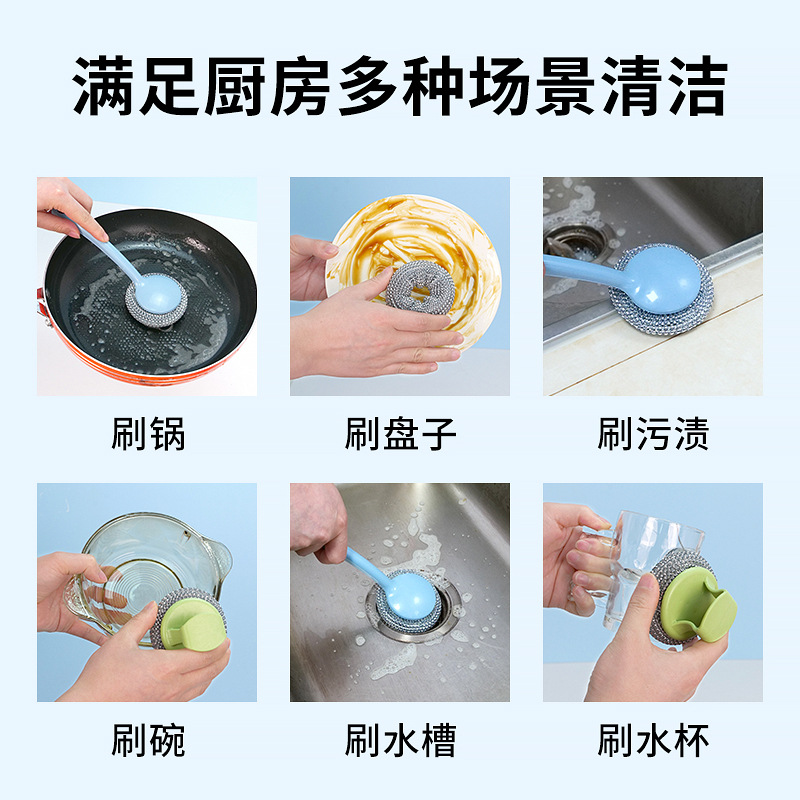 满足厨房多种场景清洁

刷锅

刷盘子

刷污渍

刷碗

刷水槽

刷水杯