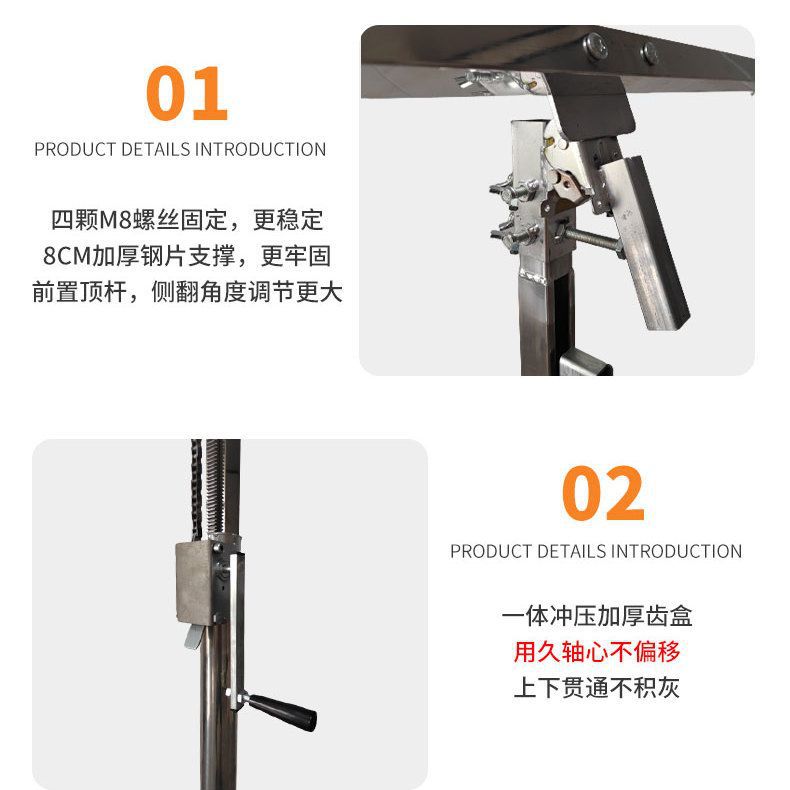 01

PRODUCT DETAILS INTRODUCTION

四颗M8螺丝固定，更稳定
8CM加厚钢片支撑，更牢固
前置顶杆，侧翻角度调节更大

02

PRODUCT DETAILS INTRODUCTION

一体冲压加厚齿盒
用久轴心不偏移
上下贯通不积灰