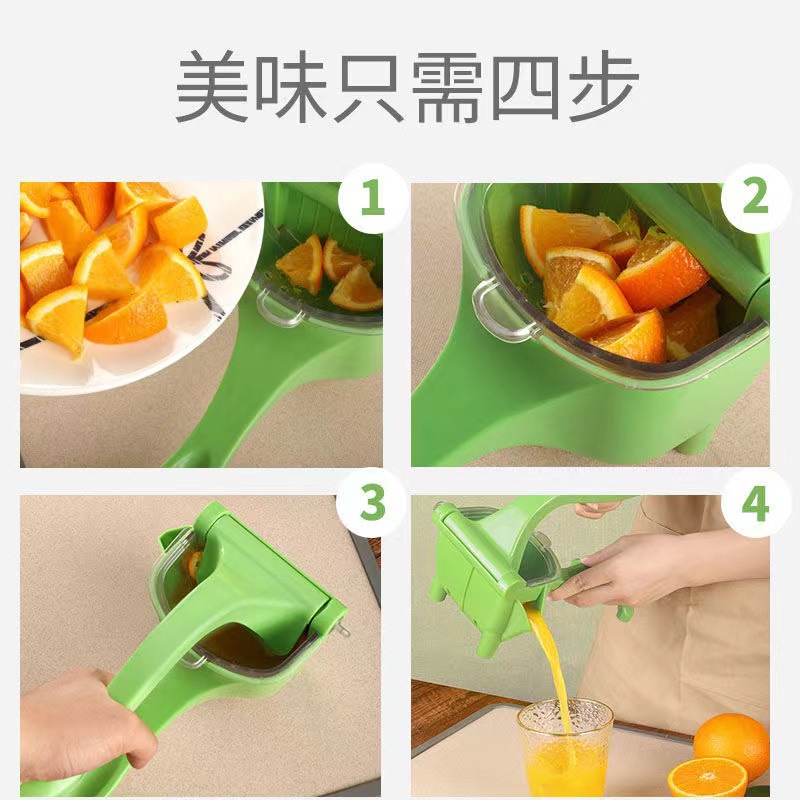 美味只需四步

1

2

3

4