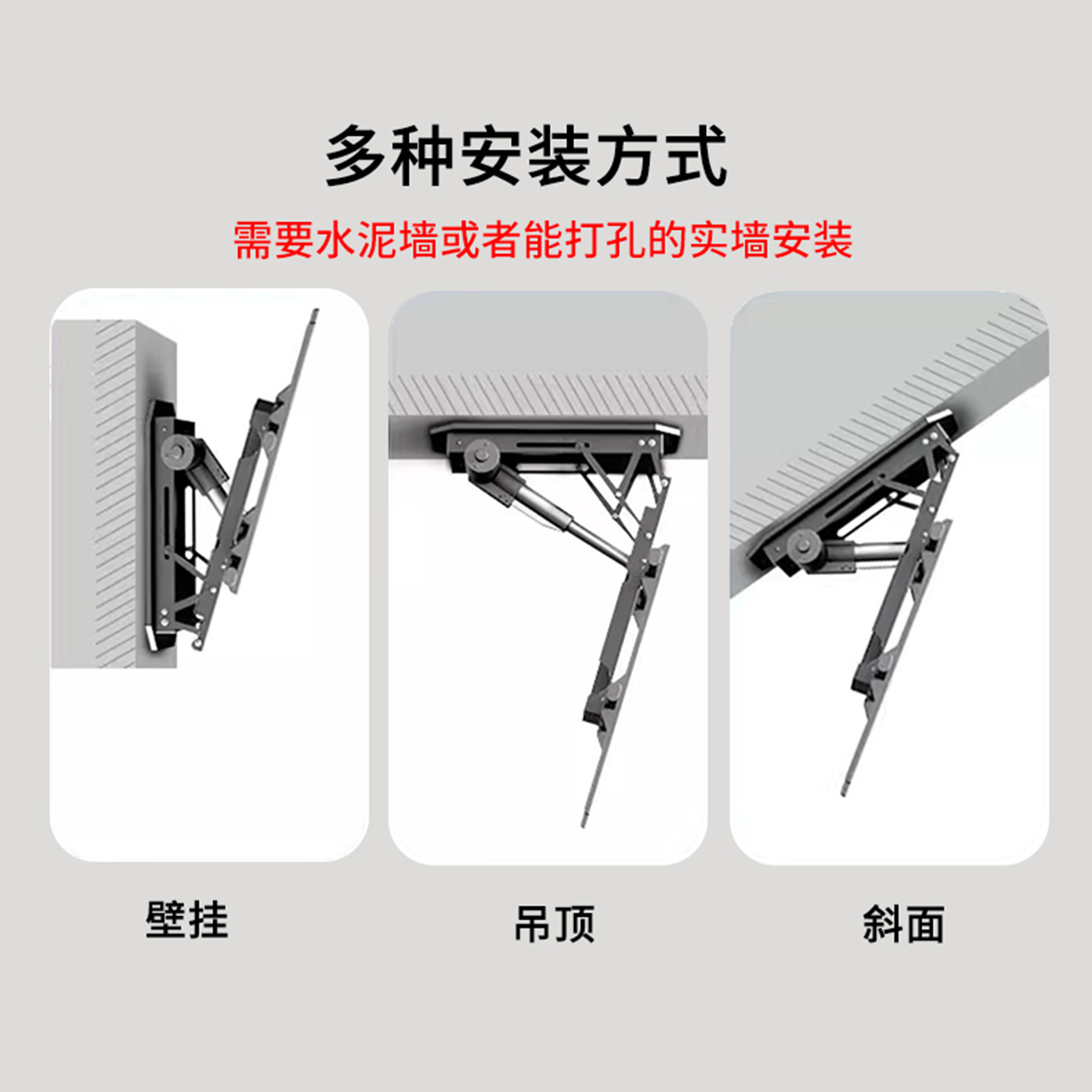 多种安装方式

需要水泥墙或者能打孔的实墙安装

壁挂

吊顶

斜面