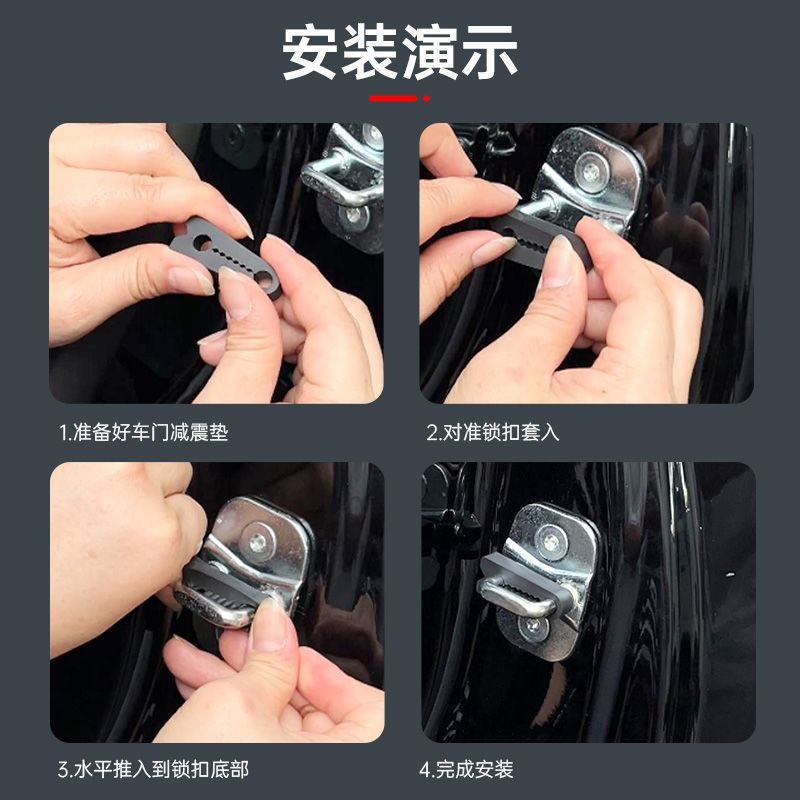 安装演示

1.准备好车门减震垫

2.对准锁扣套入

3.水平推入到锁扣底部

4.完成安装