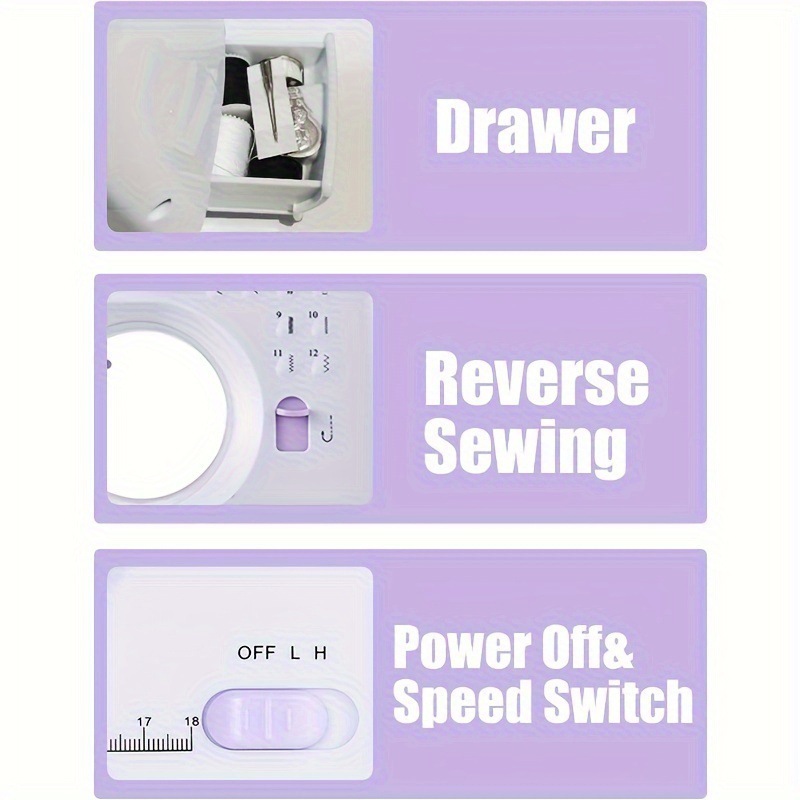 Drawer

9 10
11 12

Reverse Sewing

OFF L H

17 18

Power Off& Speed Switch