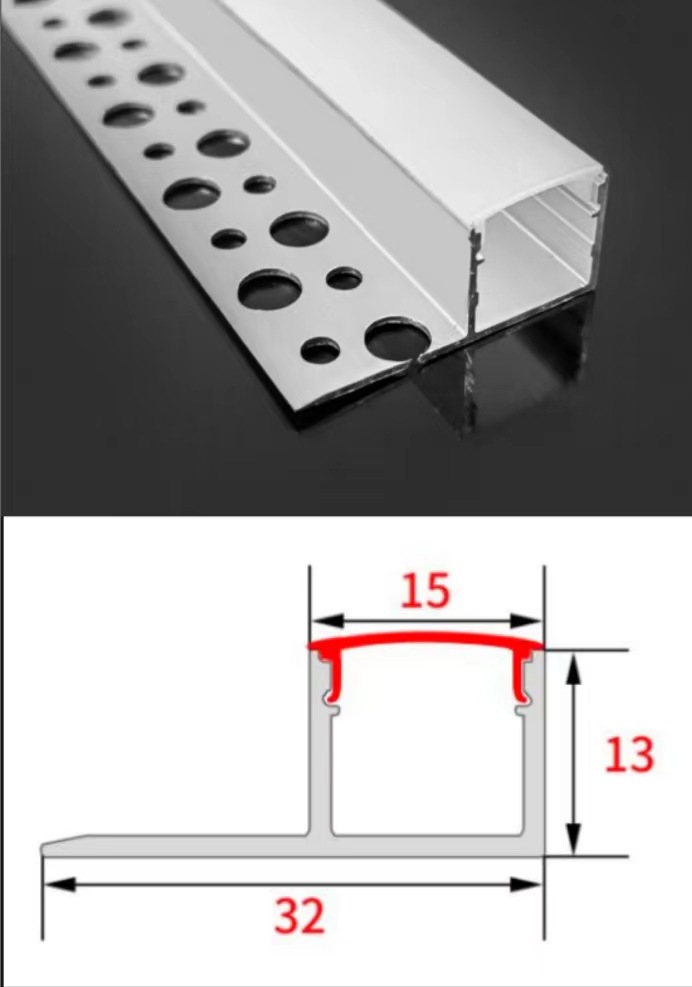 15

13

32