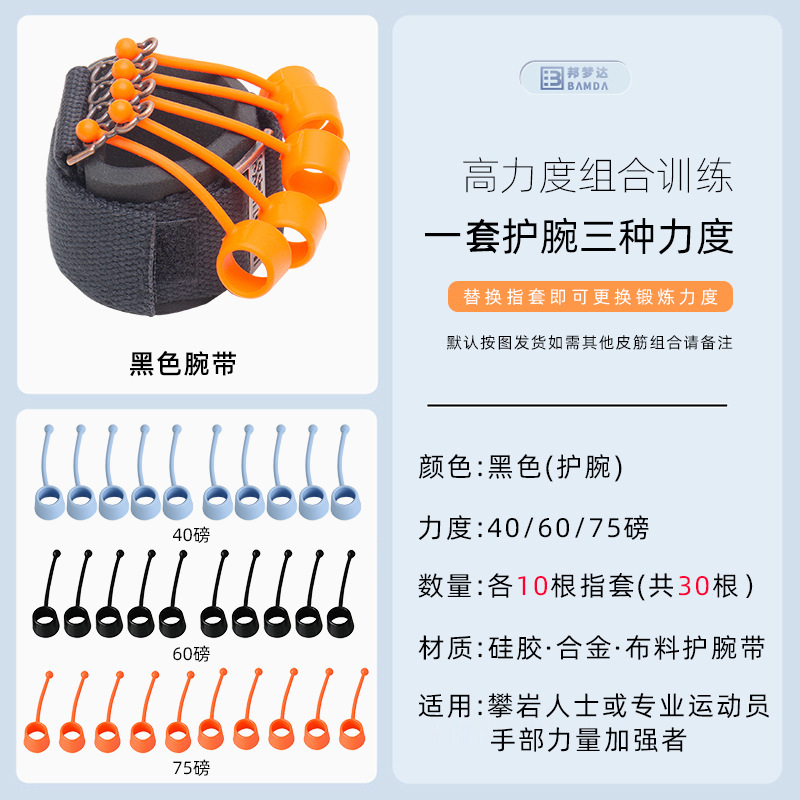 黑色腕带

40磅

60磅

75磅

邦梦达
BAMDA

高力度组合训练

一套护腕三种力度

替换指套即可更换锻炼力度

默认按图发货如需其他皮筋组合请备注

颜色:黑色(护腕)

力度:40/60/75磅

数量:各10根指套(共30根)

材质:硅胶·合金·布料护腕带

适用:攀岩人士或专业运动员
手部力量加强者