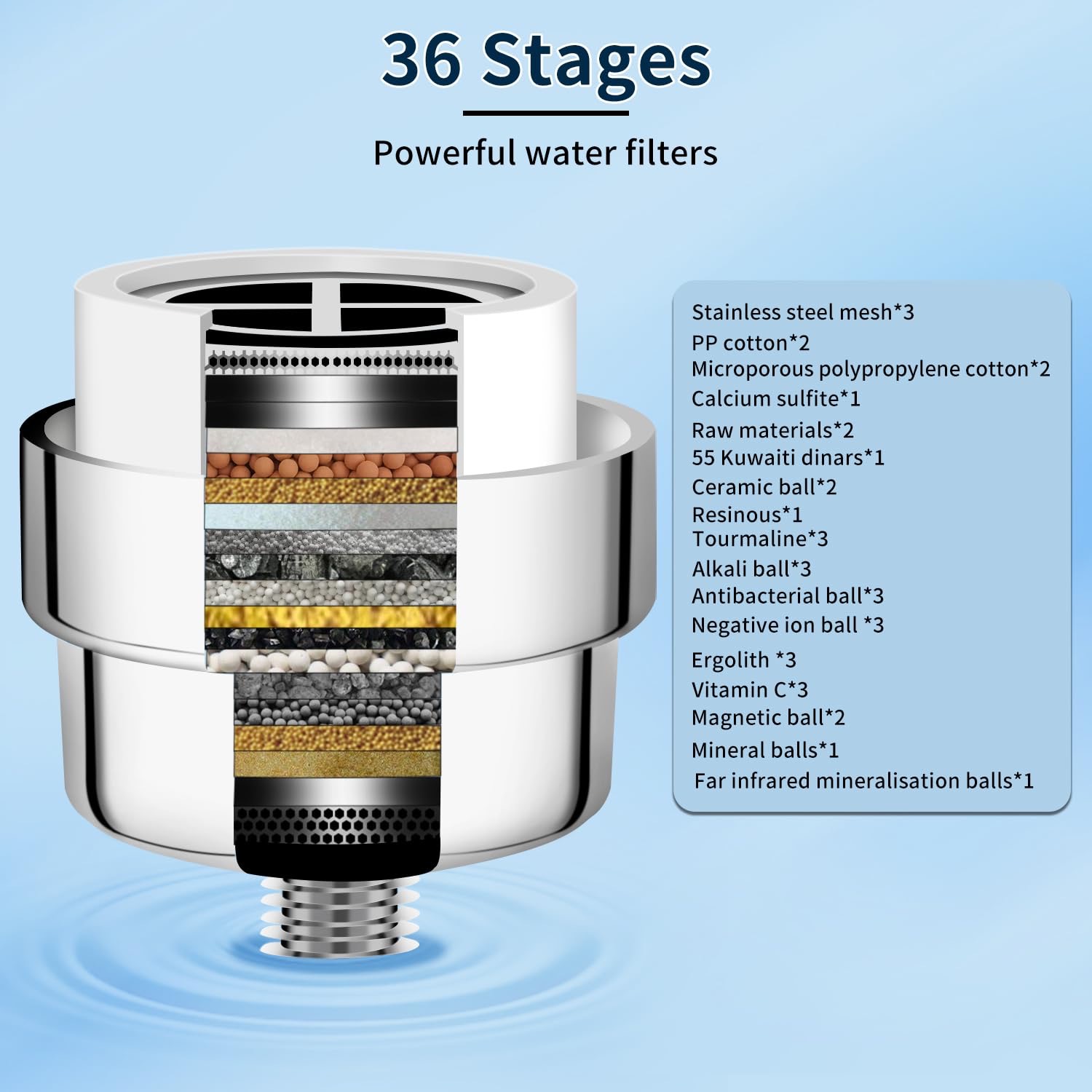 36 Stages

Powerful water filters

Stainless steel mesh*3
PP cotton*2
Microporous polypropylene cotton*2
Calcium sulfite*1
Raw materials*2
55 Kuwaiti dinars*1
Ceramic ball*2
Resinous*1
Tourmaline*3
Alkali ball*3
Antibacterial ball*3
Negative ion ball *3
Ergolith *3
Vitamin C*3
Magnetic ball*2
Mineral balls*1
Far infrared mineralisation balls*1