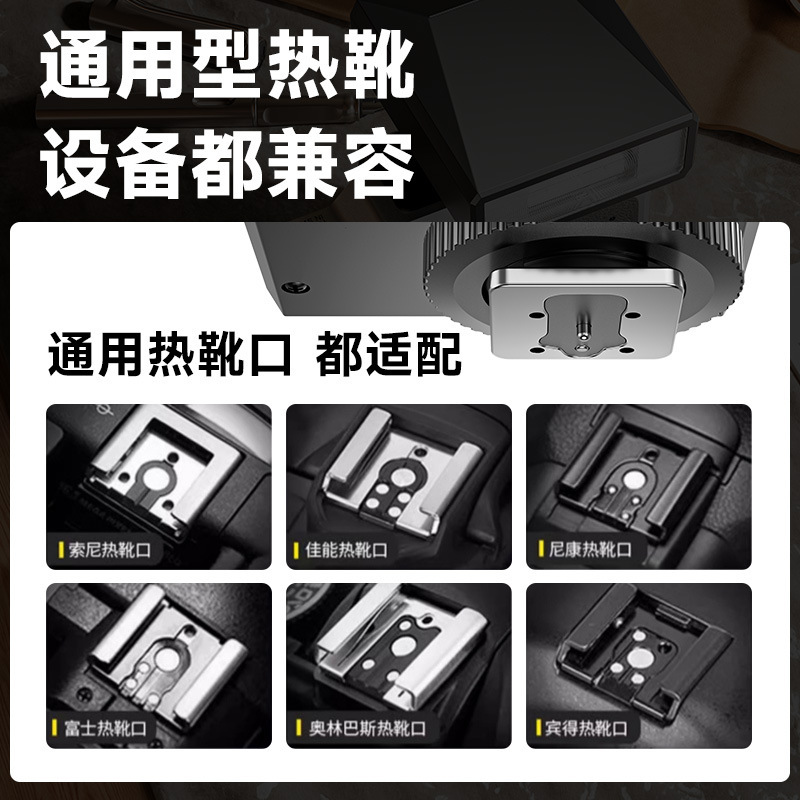 通用型热靴
设备都兼容

通用热靴口 都适配

索尼热靴口

佳能热靴口

尼康热靴口

富士热靴口

奥林巴斯热靴口

宾得热靴口