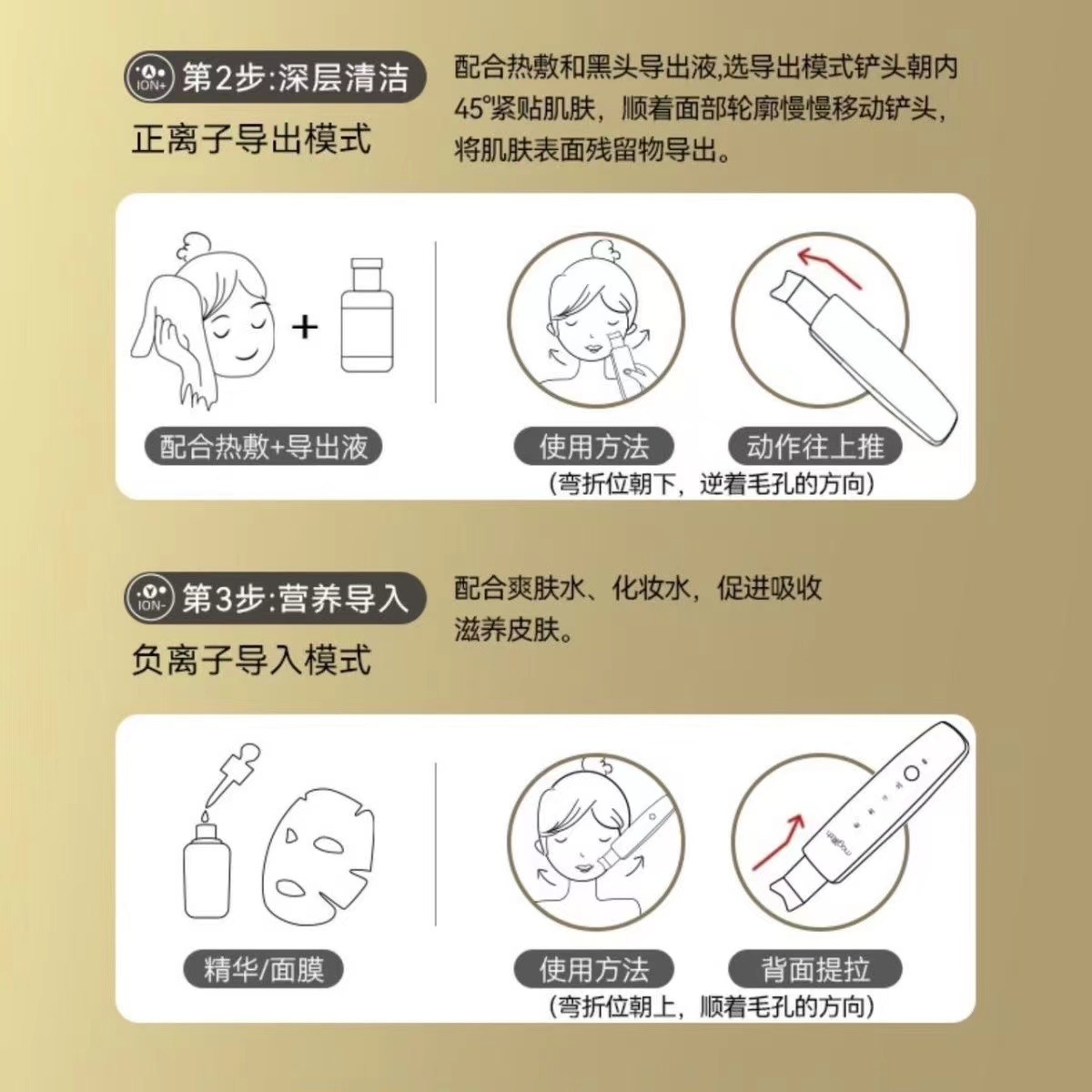 ION+ 第2步:深层清洁
正离子导出模式

配合热敷和黑头导出液,选导出模式铲头朝内45°紧贴肌肤，顺着面部轮廓慢慢移动铲头，将肌肤表面残留物导出。

+

配合热敷+导出液

使用方法

动作往上推

(弯折位朝下，逆着毛孔的方向)

ION- 第3步:营养导入
负离子导入模式

配合爽肤水、化妆水，促进吸收滋养皮肤。

精华/面膜

使用方法

背面提拉

(弯折位朝上，顺着毛孔的方向)