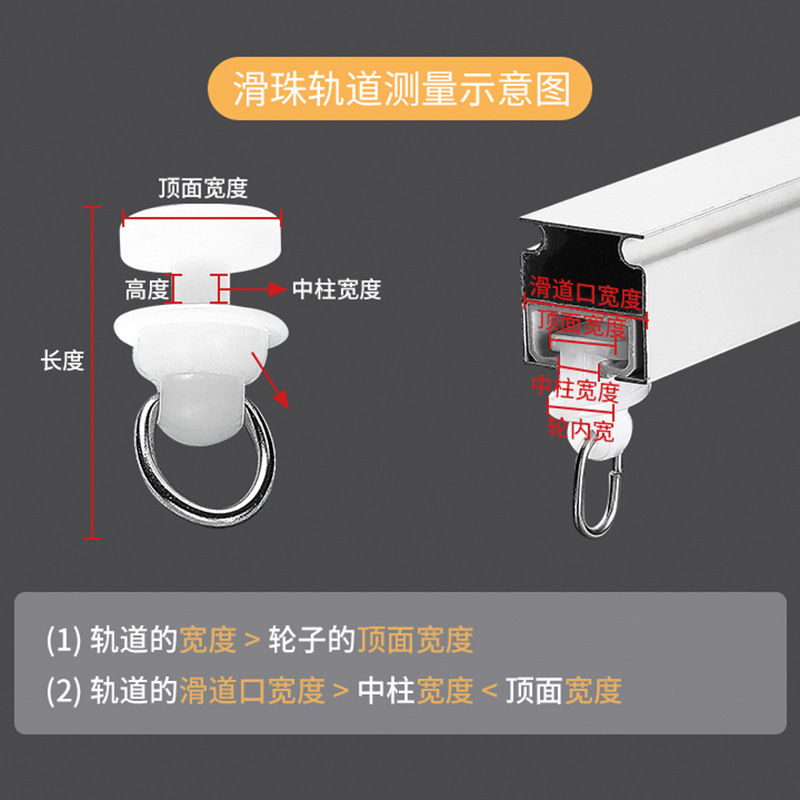 滑珠轨道测量示意图

顶面宽度

高度

中柱宽度

长度

滑道口宽度

顶面宽度

中柱宽度

轮内宽

(1) 轨道的宽度 > 轮子的顶面宽度

(2) 轨道的滑道口宽度 > 中柱宽度 < 顶面宽度