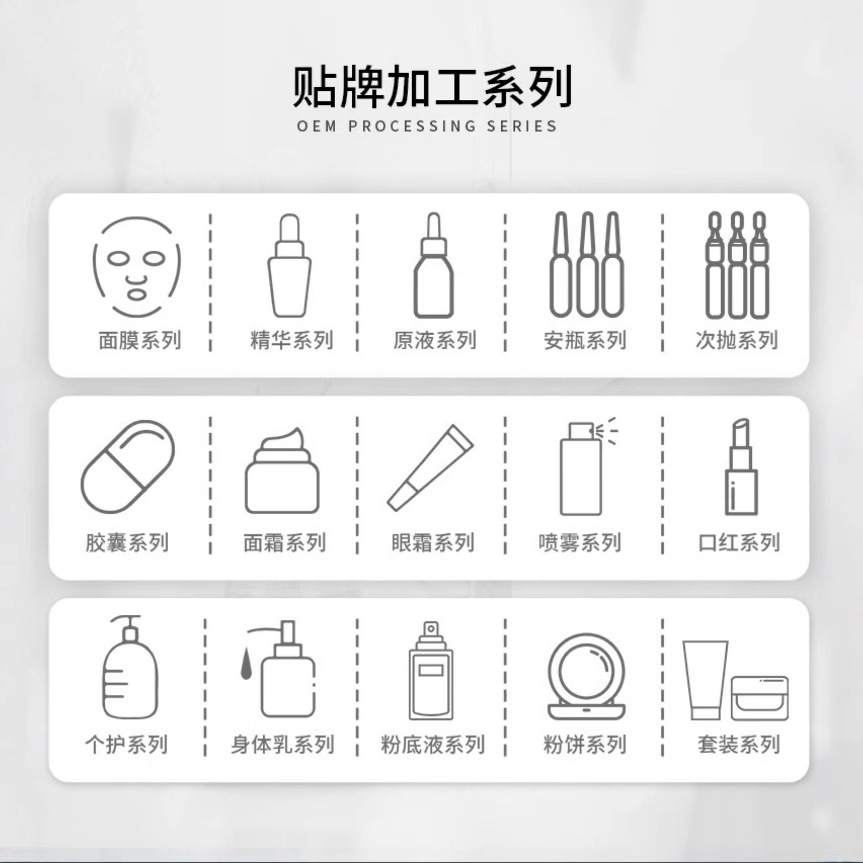 贴牌加工系列
OEM PROCESSING SERIES

面膜系列
精华系列
原液系列
安瓶系列
次抛系列

胶囊系列
面霜系列
眼霜系列
喷雾系列
口红系列

个护系列
身体乳系列
粉底液系列
粉饼系列
套装系列