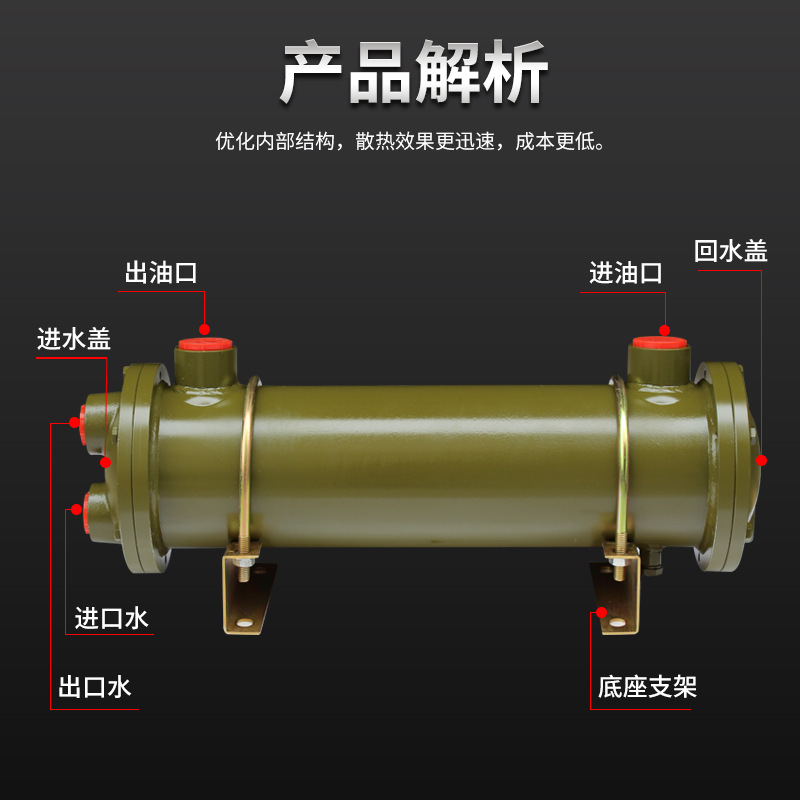 产品解析

优化内部结构，散热效果更迅速，成本更低。

出油口

进油口

回水盖

进水盖

进口水

出口水

底座支架