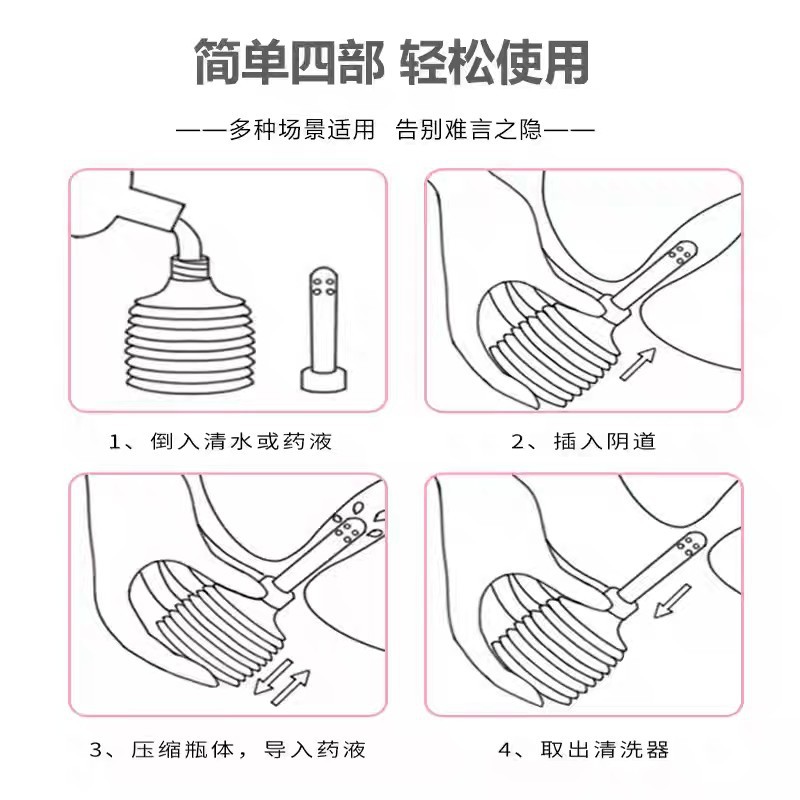 简单四部 轻松使用

——多种场景适用 告别难言之隐——

1、倒入清水或药液

2、插入阴道

3、压缩瓶体，导入药液

4、取出清洗器