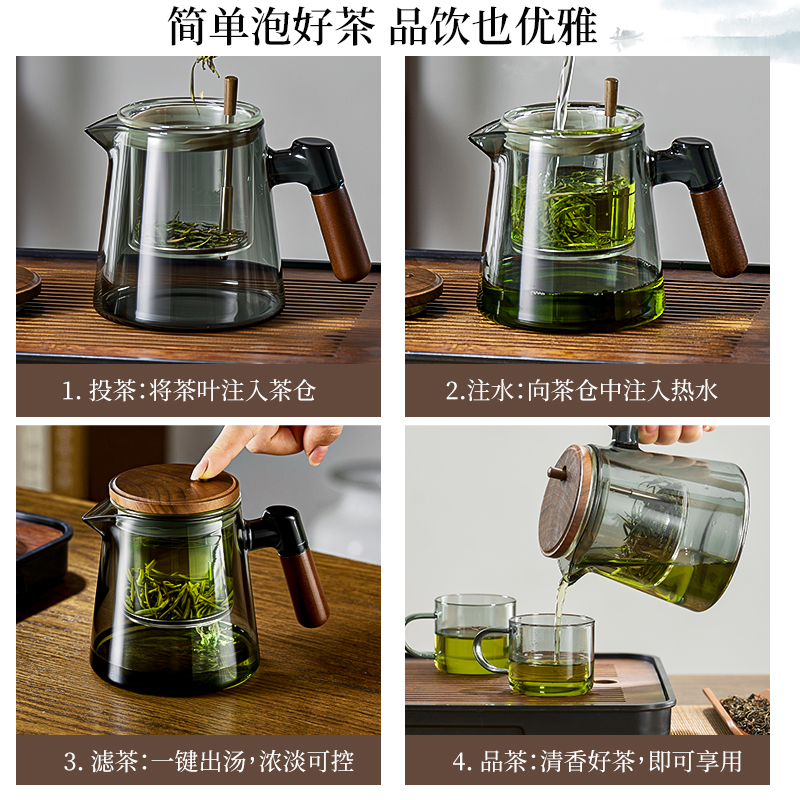 简单泡好茶 品饮也优雅

1. 投茶：将茶叶注入茶仓

2.注水：向茶仓中注入热水

3. 滤茶：一键出汤，浓淡可控

4. 品茶：清香好茶，即可享用