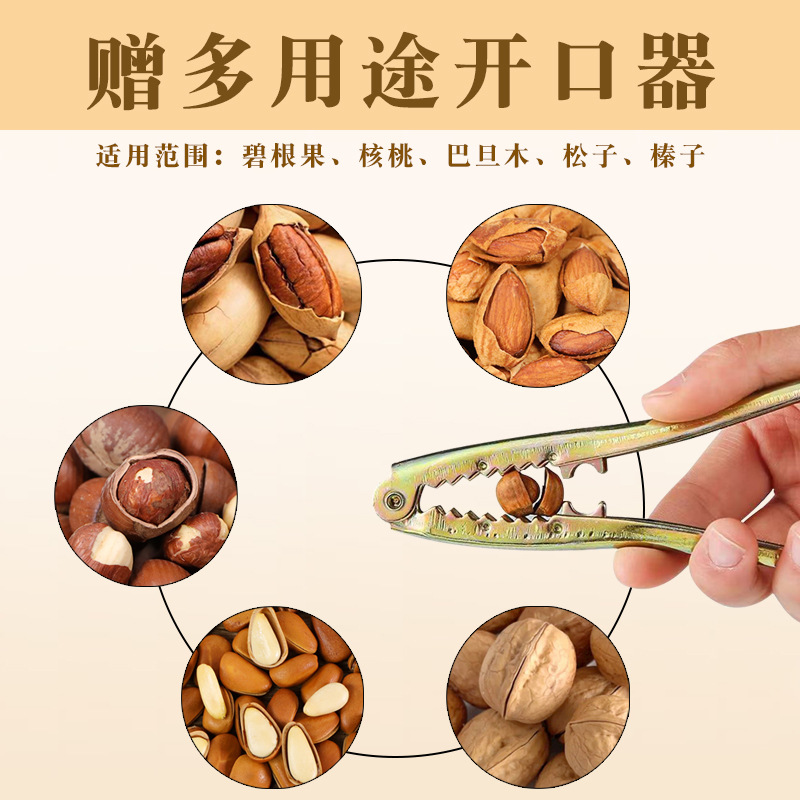 赠多用途开口器

适用范围：碧根果、核桃、巴旦木、松子、榛子