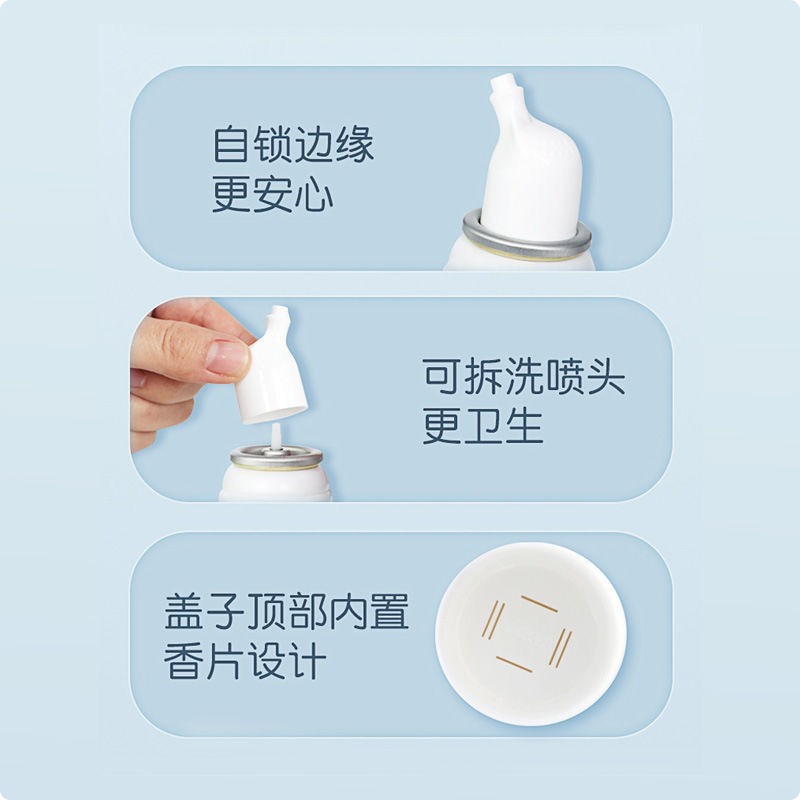 自锁边缘
更安心

可拆洗喷头
更卫生

盖子顶部内置
香片设计