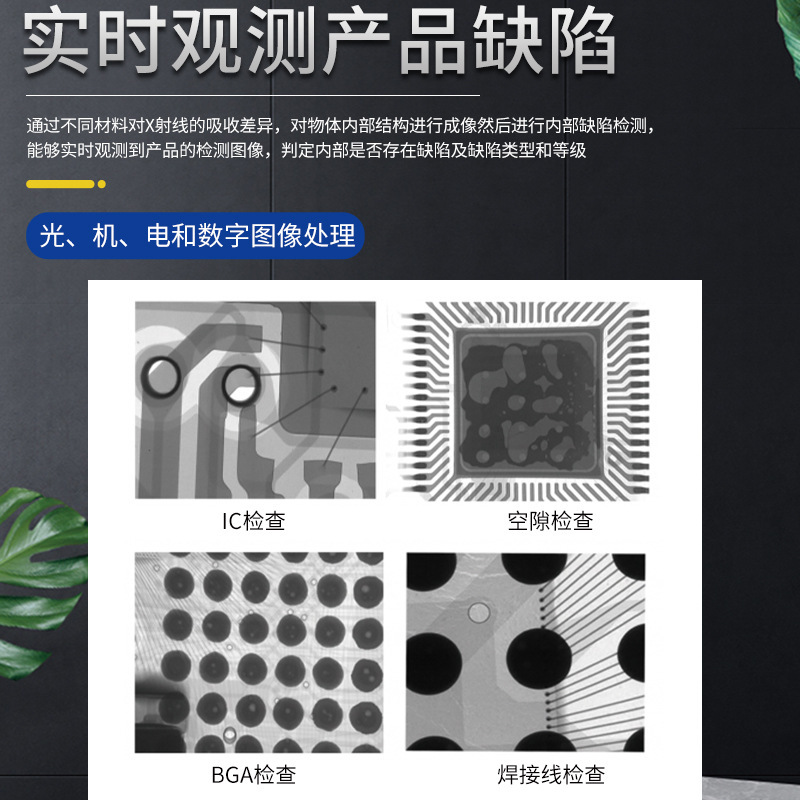 实时观测产品缺陷

通过不同材料对X射线的吸收差异，对物体内部结构进行成像然后进行内部缺陷检测，能够实时观测到产品的检测图像，判定内部是否存在缺陷及缺陷类型和等级

光、机、电和数字图像处理

IC检查

空隙检查

BGA检查

焊接线检查