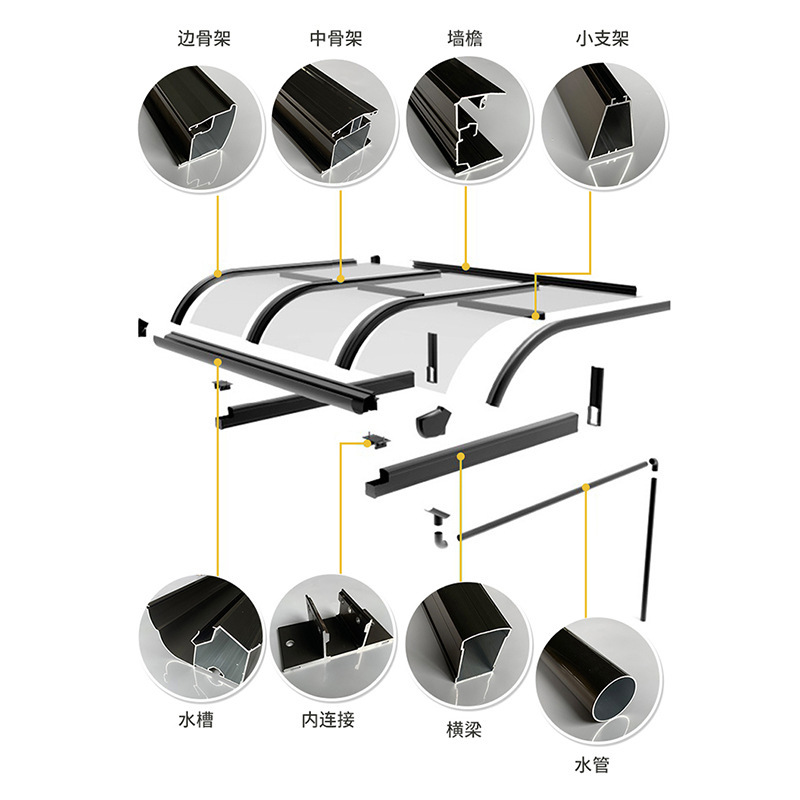 边骨架
中骨架
墙檐
小支架

水槽
内连接
横梁
水管