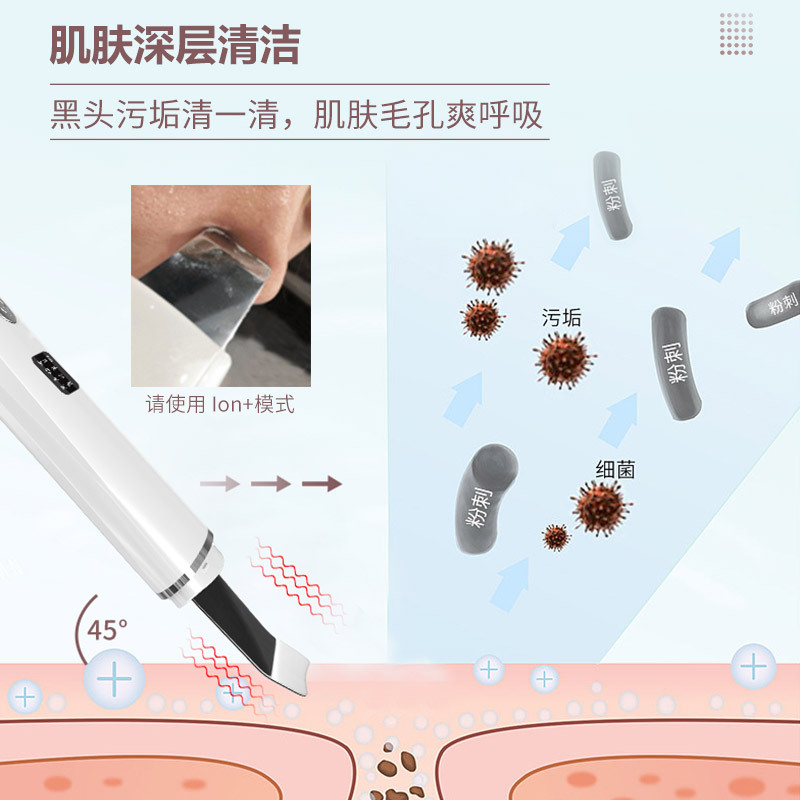 肌肤深层清洁

黑头污垢清一清，肌肤毛孔爽呼吸

请使用 Ion+模式

粉刺

污垢

粉刺

粉刺

细菌

粉刺

45°