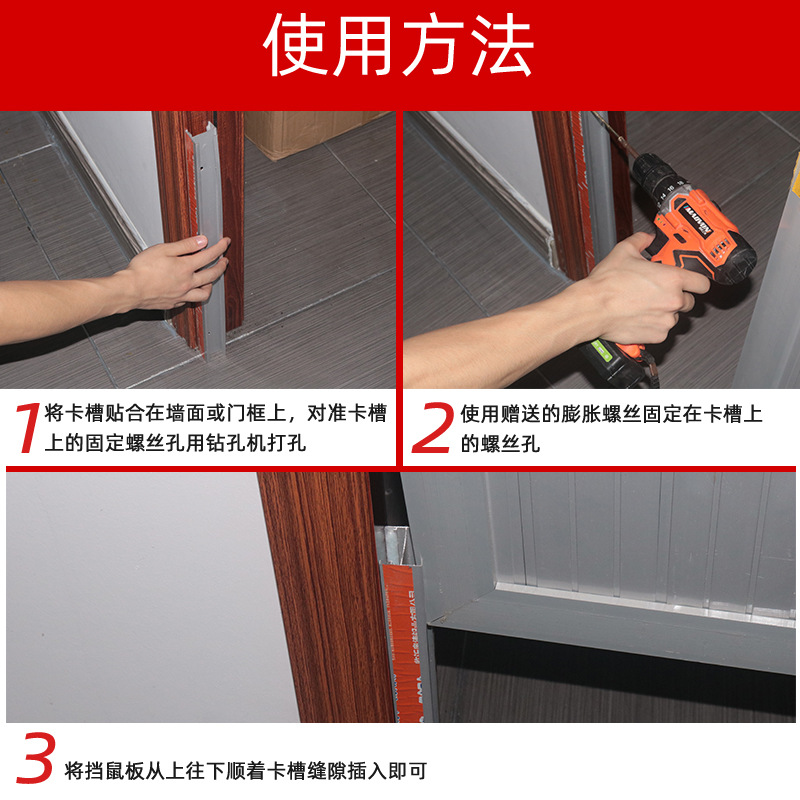 使用方法

1 将卡槽贴合在墙面或门框上，对准卡槽上的固定螺丝孔用钻孔机打孔

2 使用赠送的膨胀螺丝固定在卡槽上的螺丝孔

3 将挡鼠板从上往下顺着卡槽缝隙插入即可