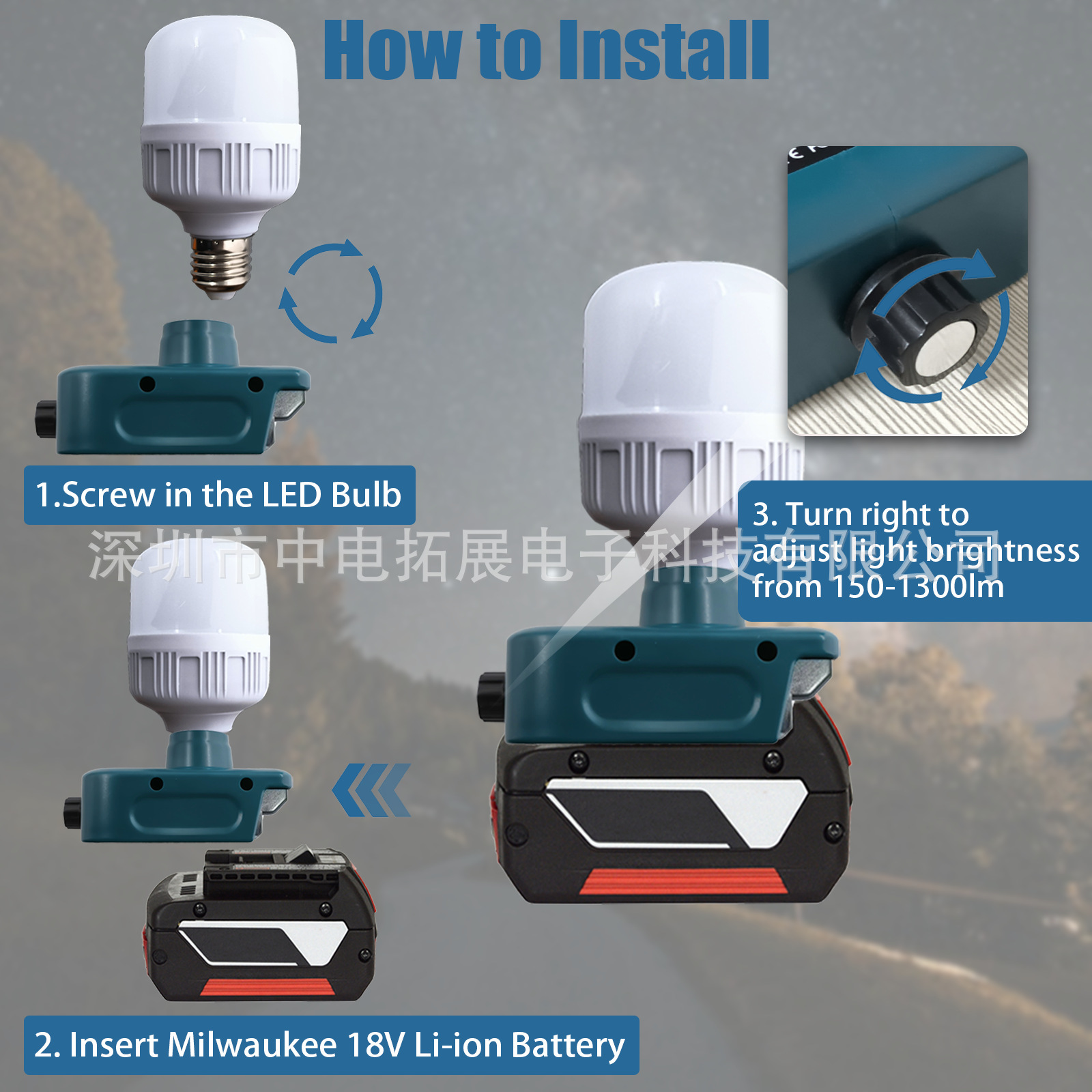 How to Install

1.Screw in the LED Bulb

深圳市中电拓展电子科技有限公司

3. Turn right to adjust light brightness from 150-1300lm

2. Insert Milwaukee 18V Li-ion Battery