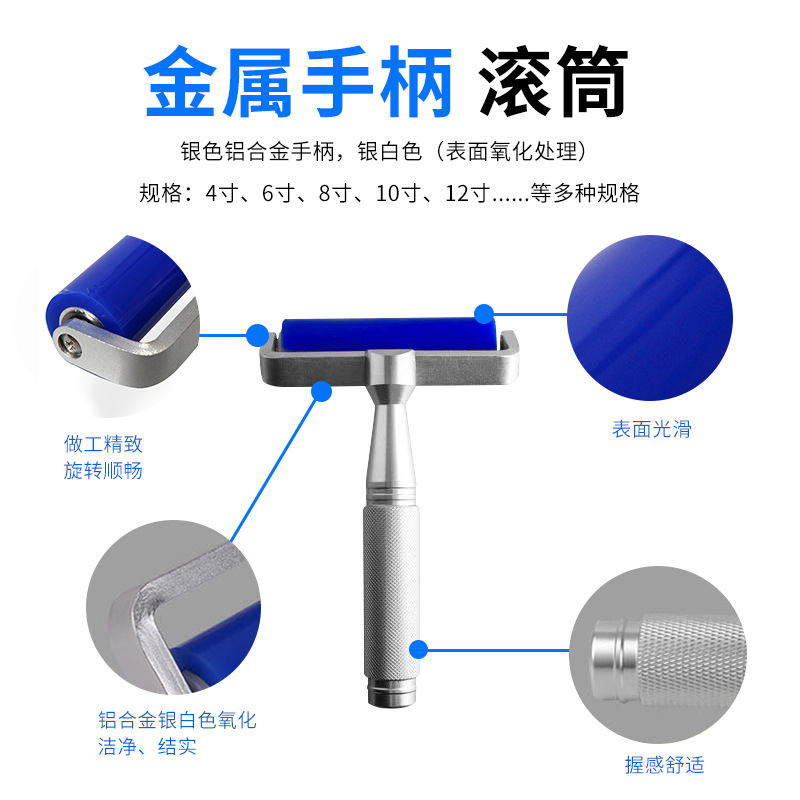 金属手柄 滚筒

银色铝合金手柄，银白色（表面氧化处理）

规格：4寸、6寸、8寸、10寸、12寸......等多种规格

做工精致
旋转顺畅

表面光滑

铝合金银白色氧化
洁净、结实

握感舒适