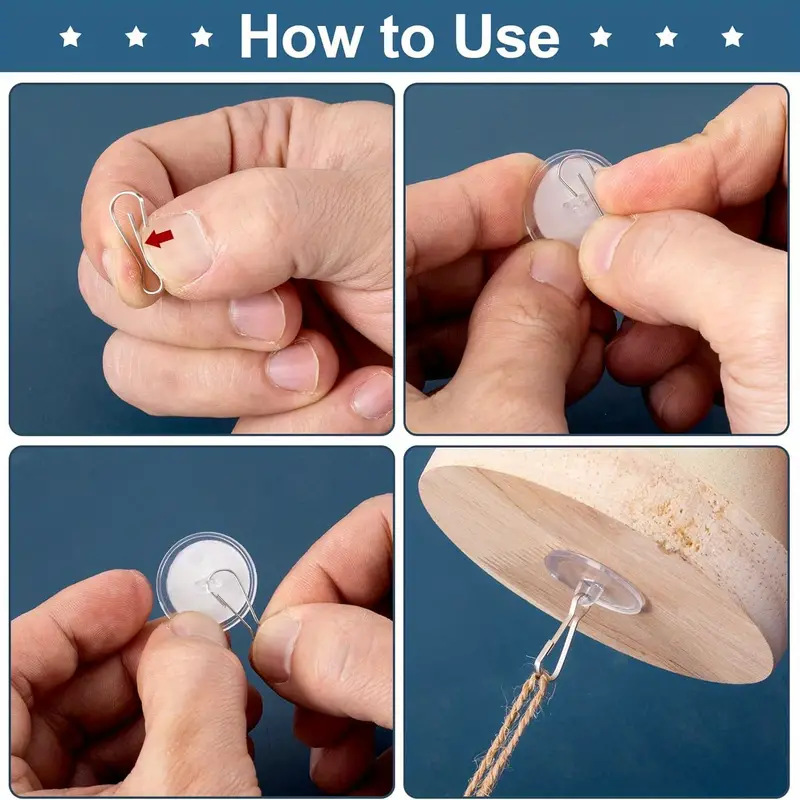 How to Use